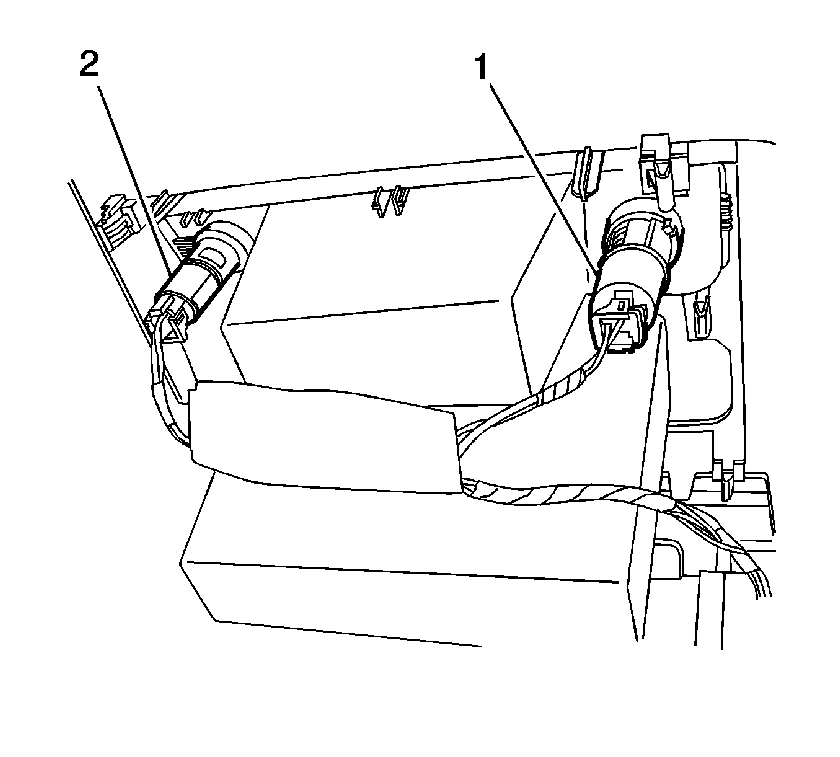 2
1