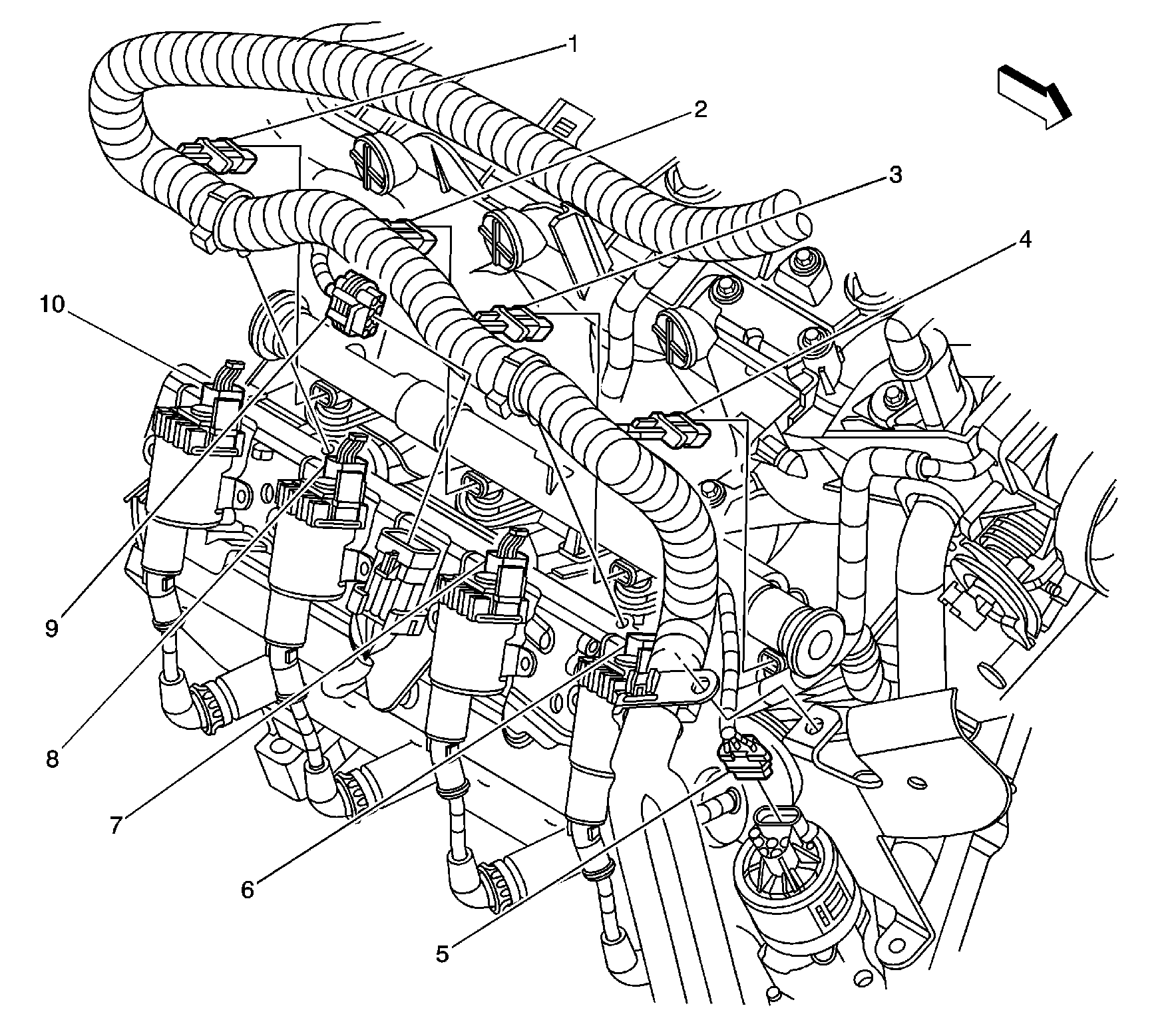 1
2
3
4
10
9
8
7
6
5