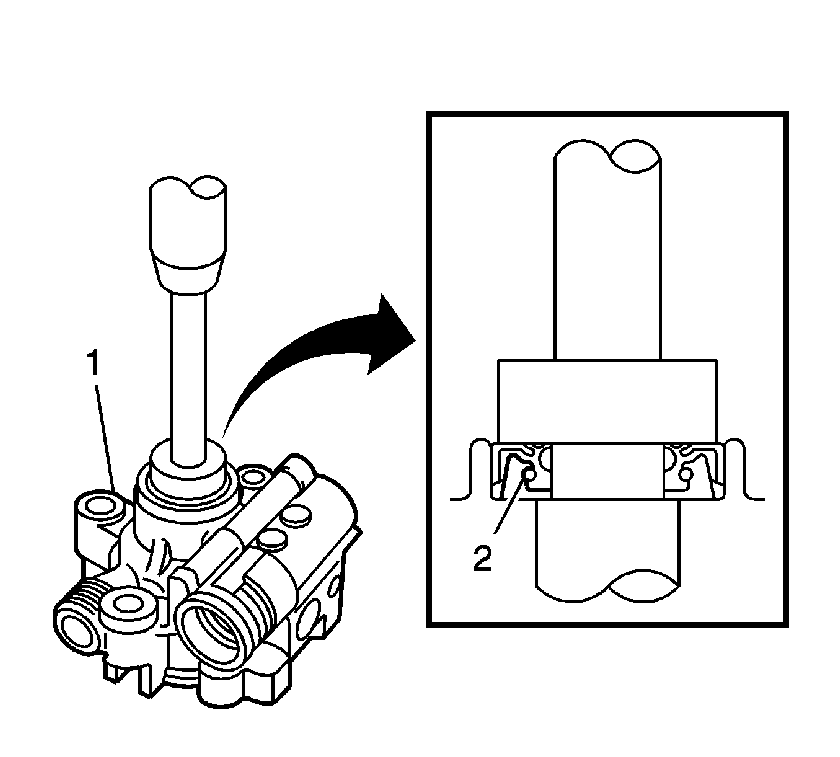 1

2