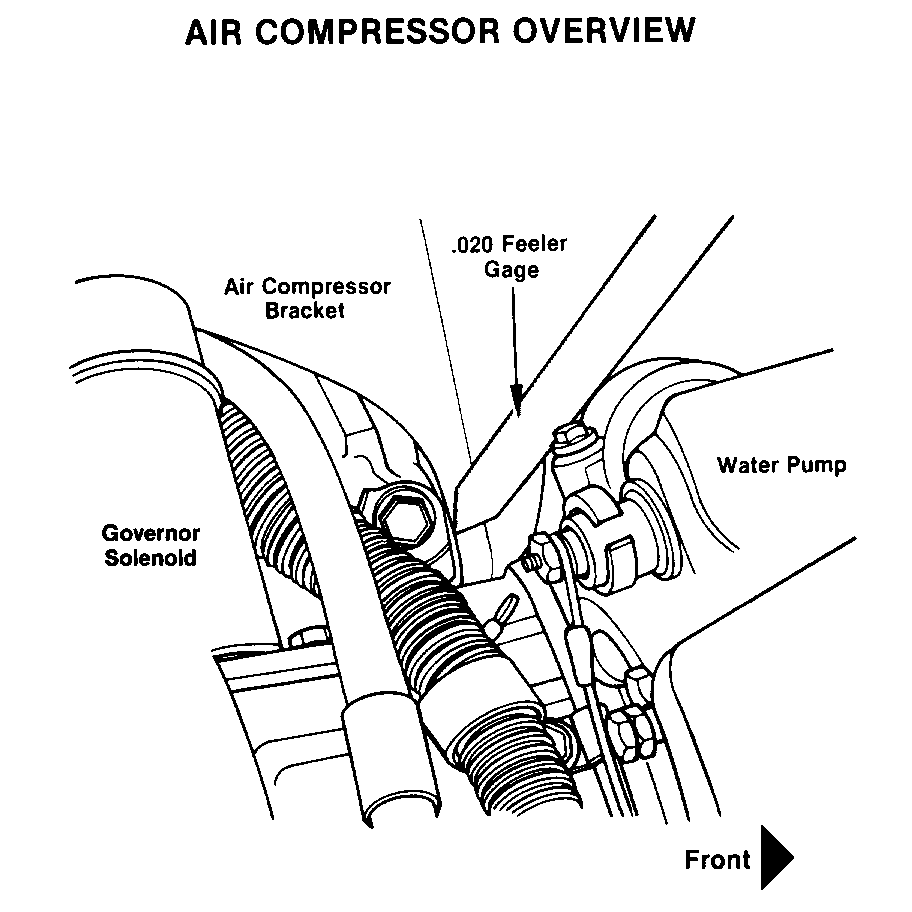 AIR COMPRESSOR OVERVIEW

.020 Feeler Gage

Air Compressor Bracket

Water Pump

Governor Solenoid

Front