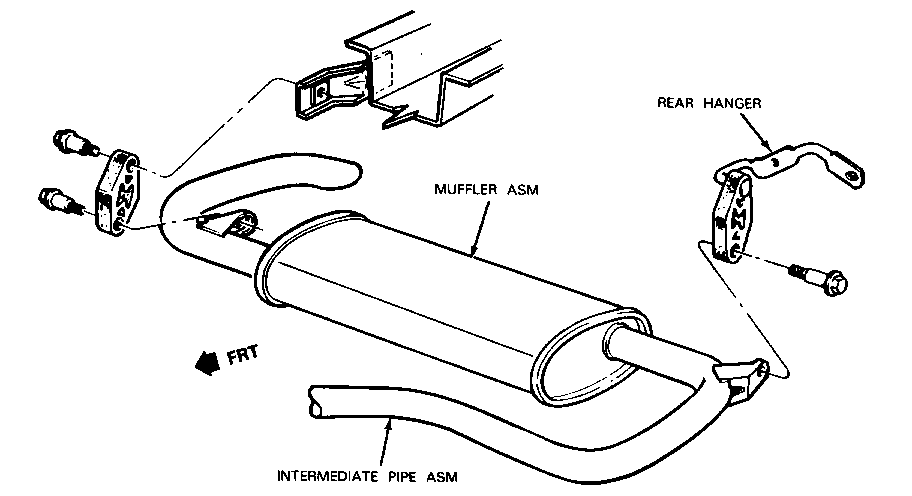 REAR HANGER

MUFFLER ASM

FRT

INTERMEDIATE PIPE ASM