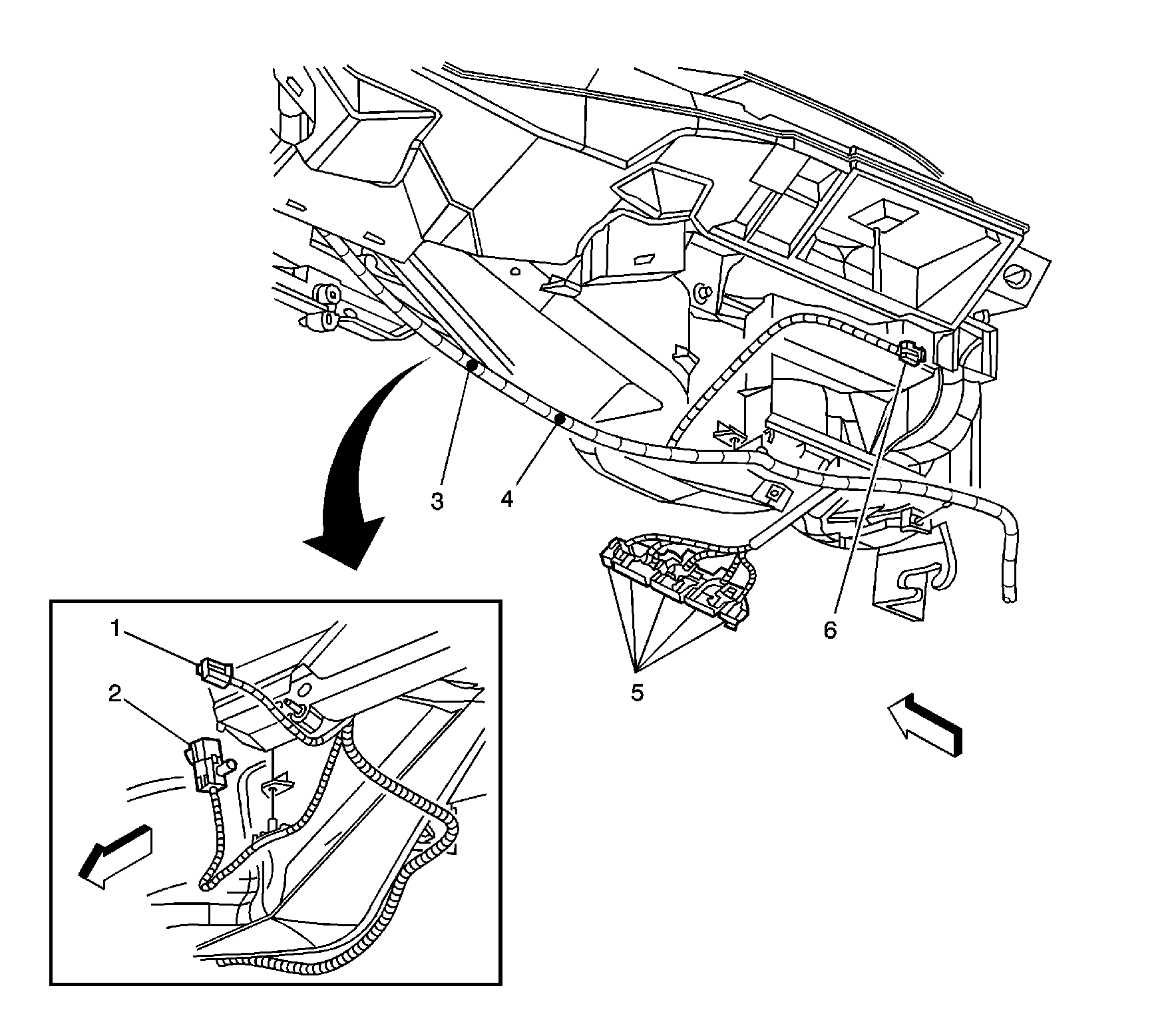 3
4
6
5
1
2