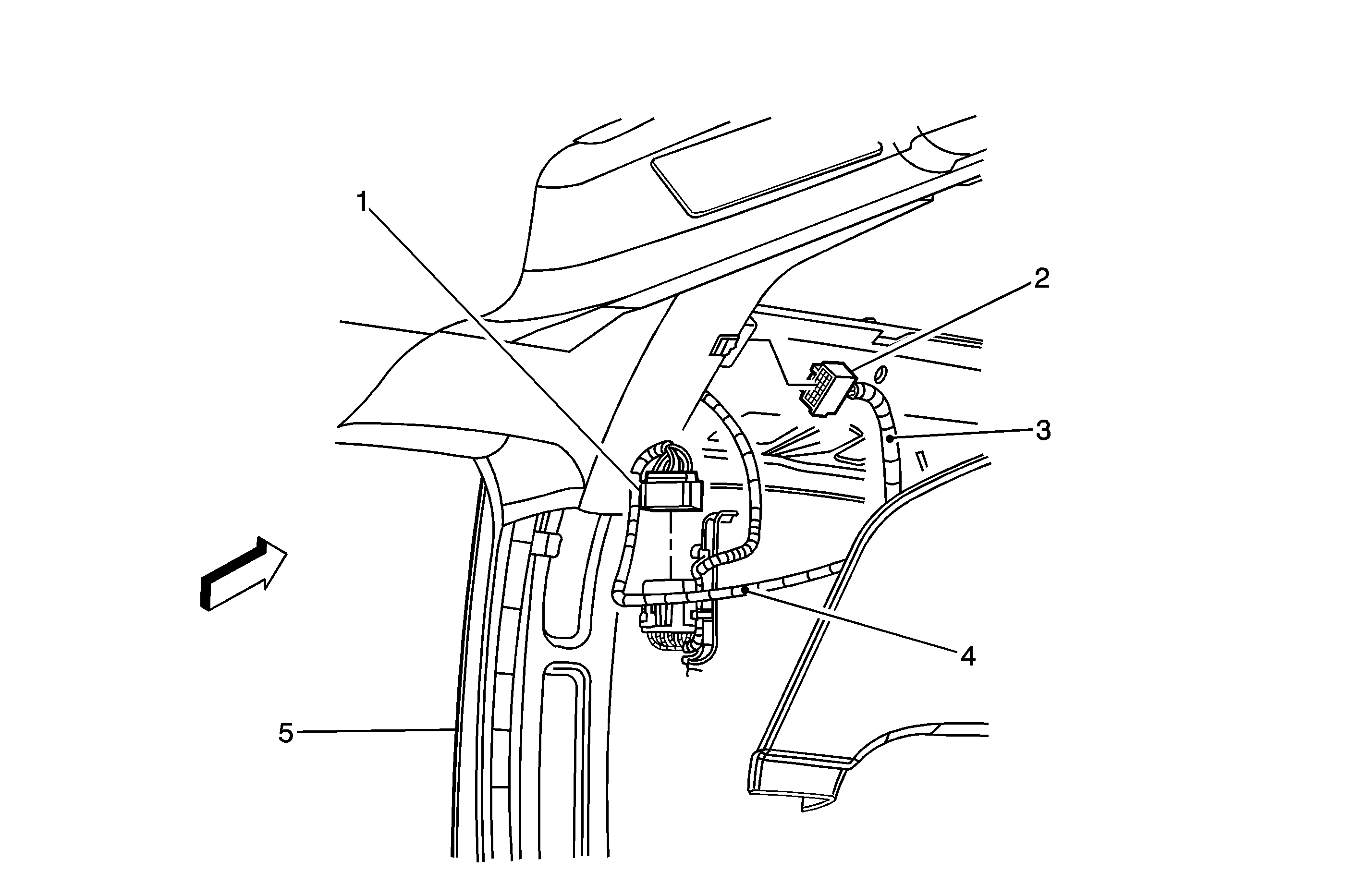 1
2
3
4
5