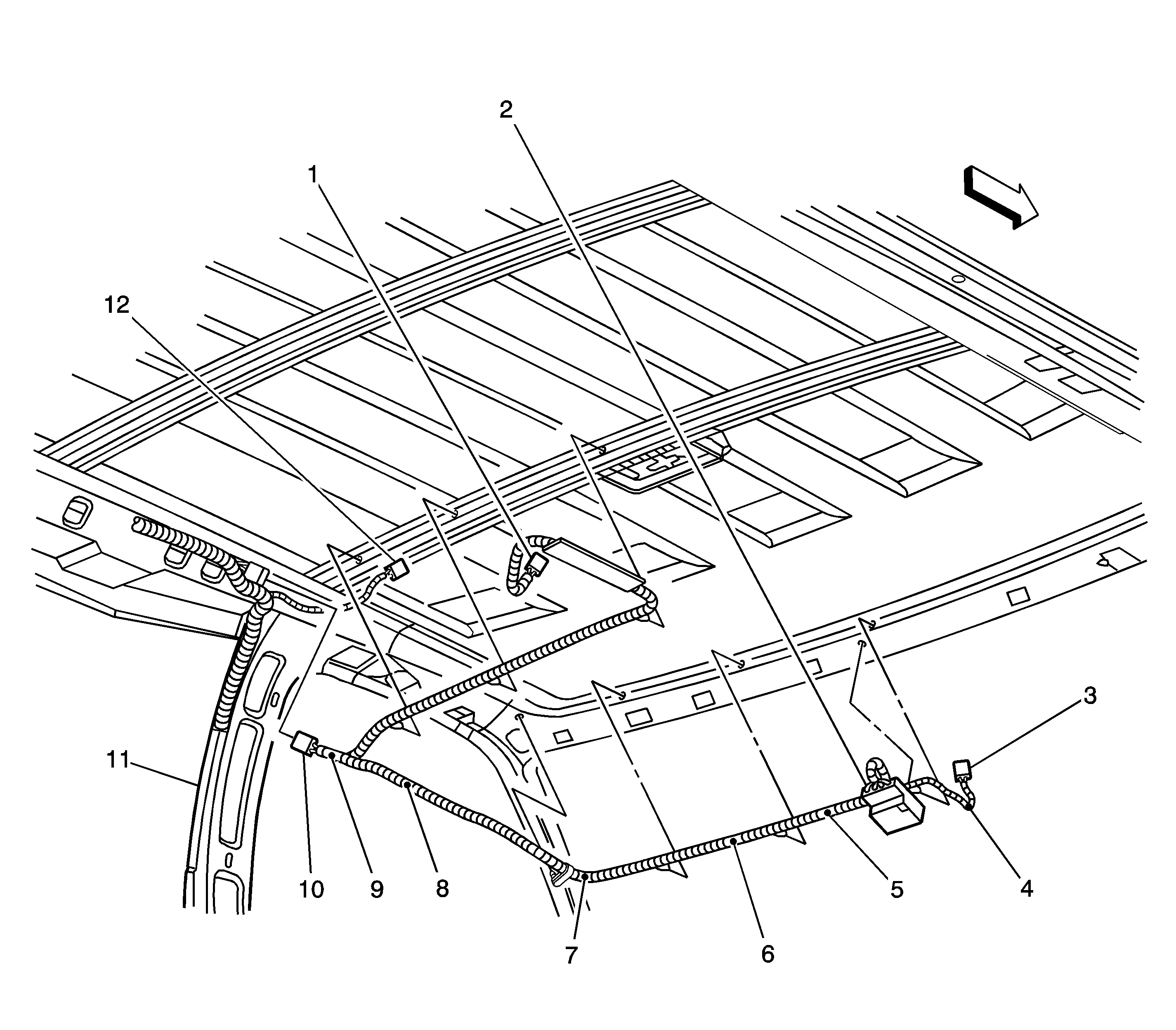 2
1
12
3
11
10
9
8
5
4
7
6