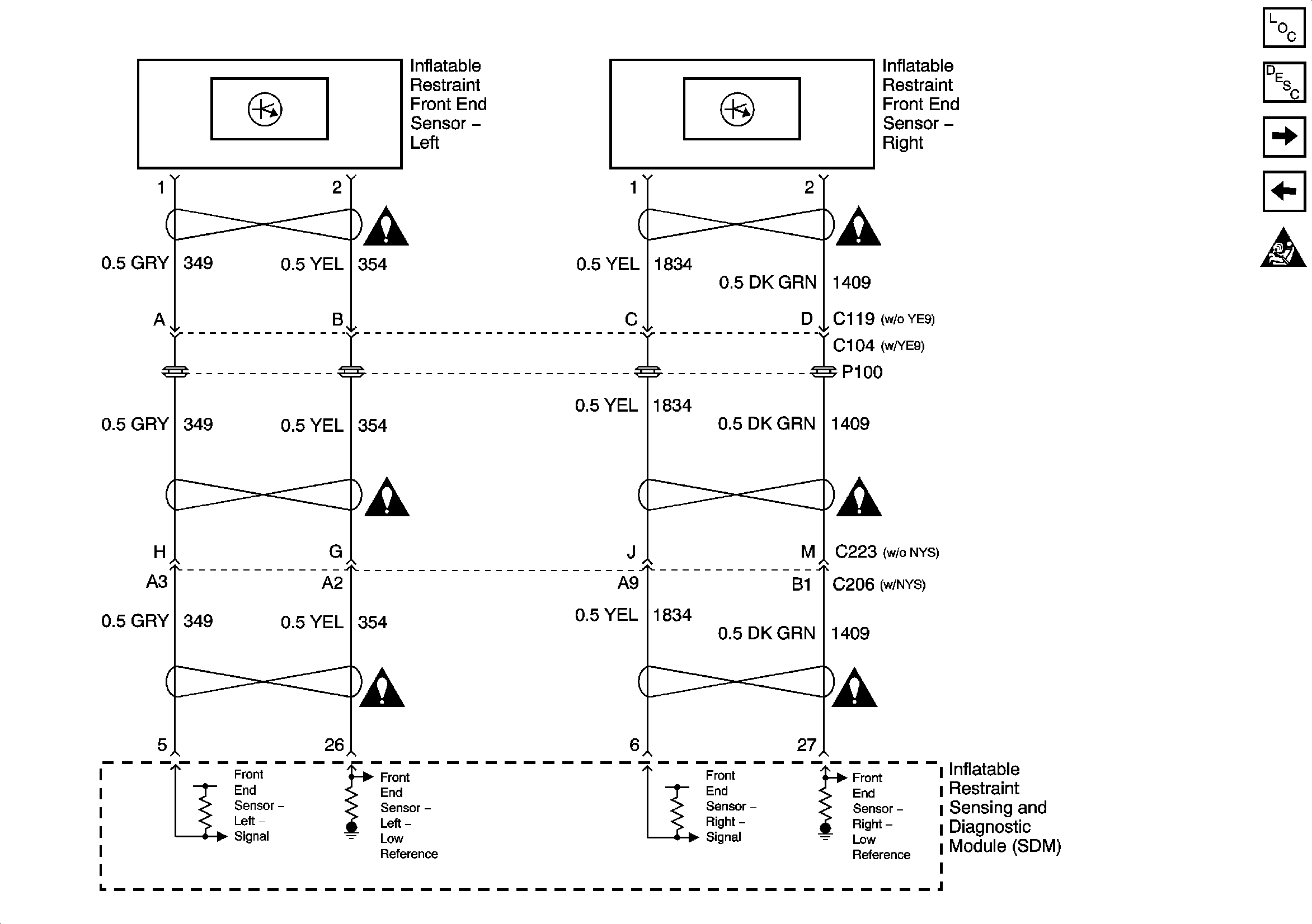 Inflatable Restraint Front End Sensor – Left

Inflatable Restraint Front End Sensor – Right

LOC

DESC

1
2
1
2

0.5 GRY 349
0.5 YEL 354
0.5 YEL 1834
0.5 DK GRN 1409

A
B
C
D
C119 (w/o YE9)
C104 (w/YE9)
P100

0.5 GRY 349
0.5 YEL 354
0.5 YEL 1834
0.5 DK GRN 1409

H
G
J
M
C223 (w/o NYS)
A3
A2
A9
B1
C206 (w/NYS)

0.5 GRY 349
0.5 YEL 354
0.5 YEL 1834
0.5 DK GRN 1409

5
26
6
27

Front End Sensor – Left – Signal

Front End Sensor – Left – Low Reference

Front End Sensor – Right – Signal

Front End Sensor – Right – Low Reference

Inflatable Restraint Sensing and Diagnostic Module (SDM)