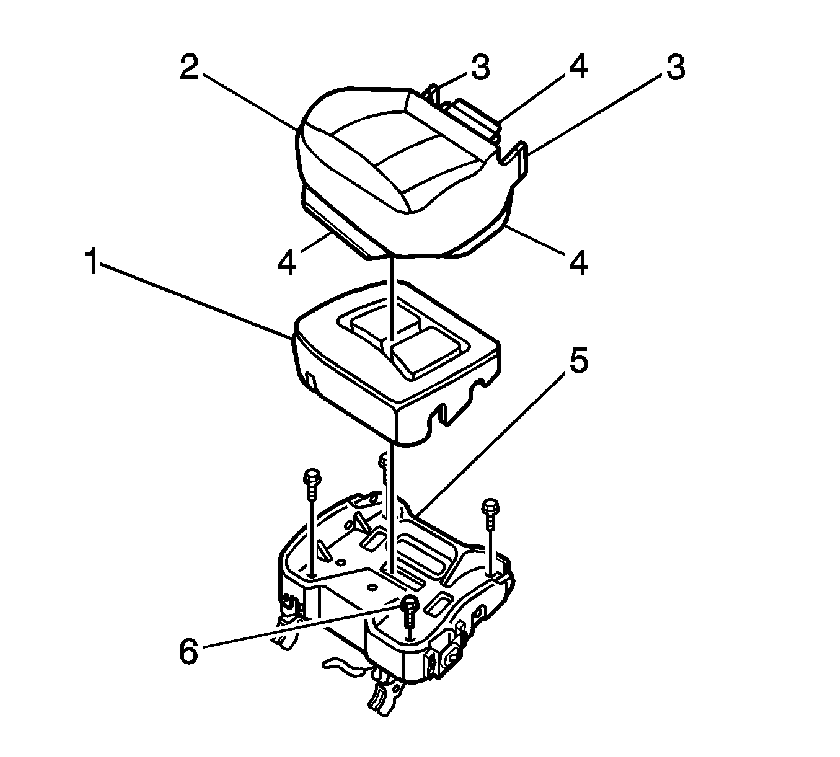 2
3
4
3
4
4
1
5
6