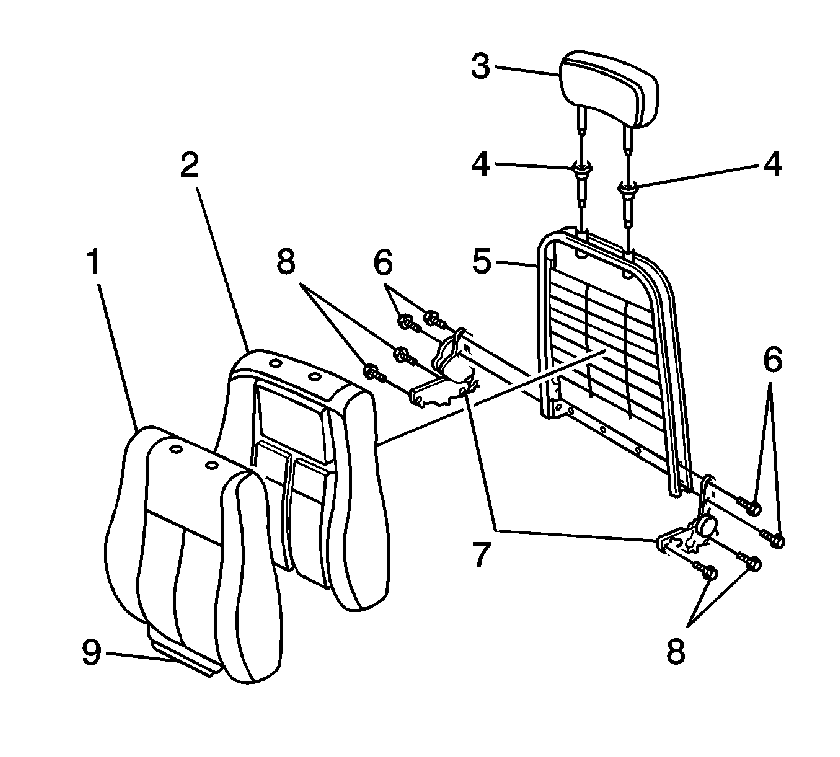 3
4
4
2
1
8
6
5
6
7
8
9