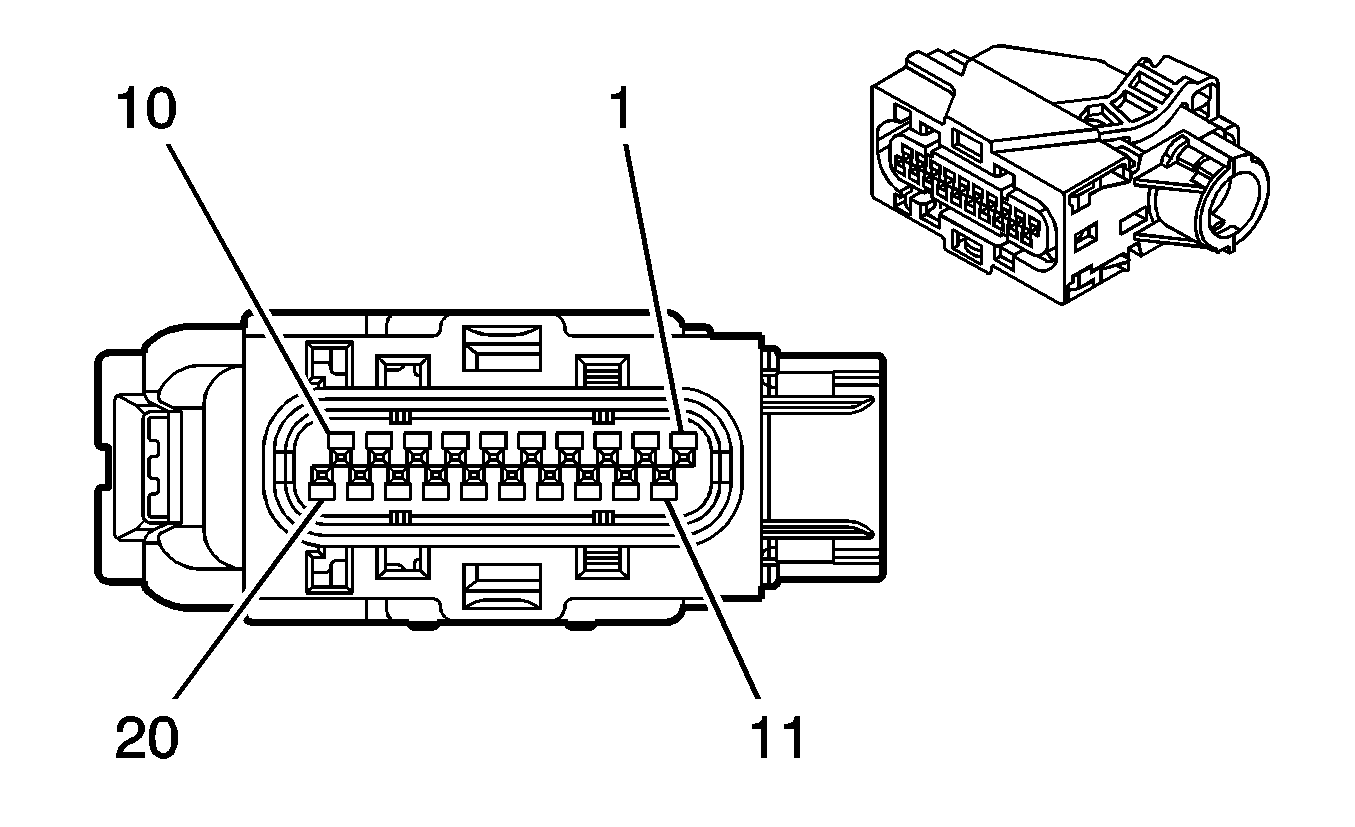 10
1
20
11