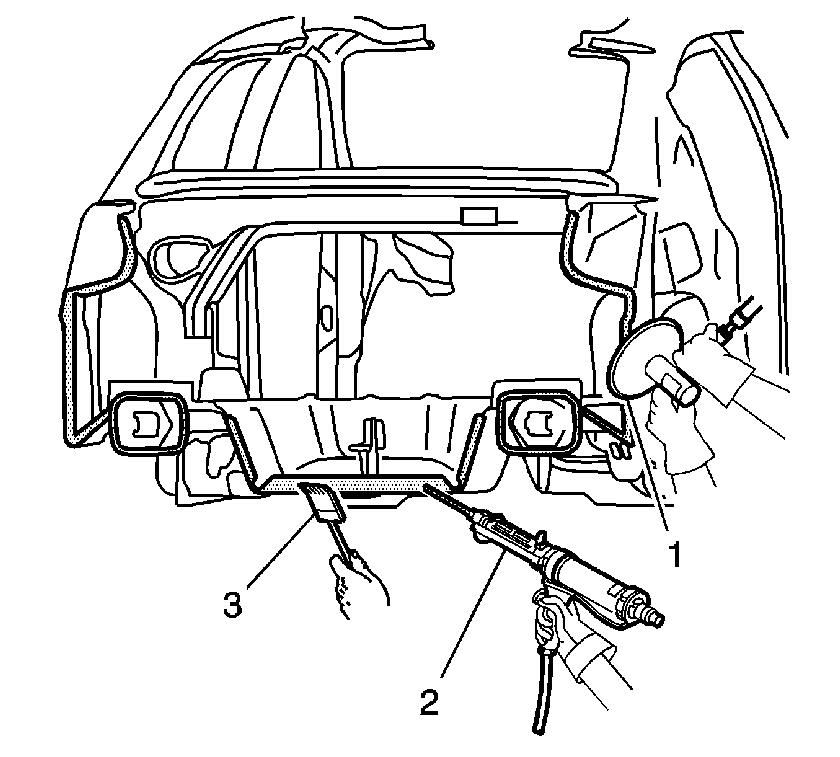 1
3
2