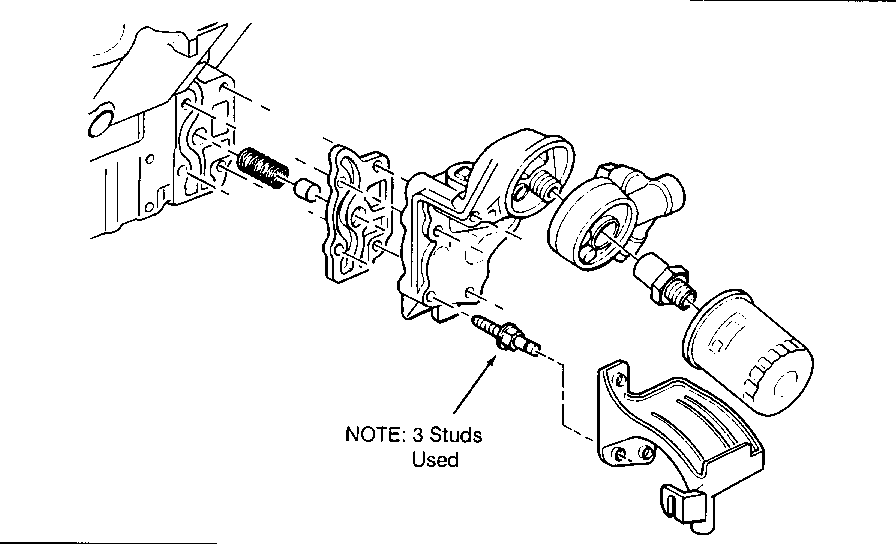 NOTE: 3 Studs Used