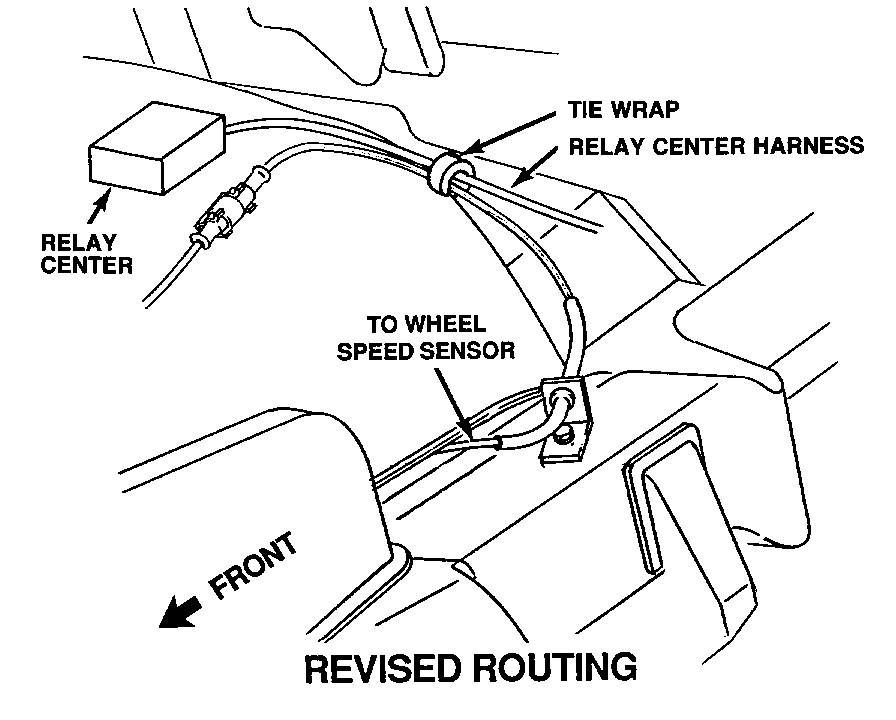 TIE WRAP
RELAY CENTER HARNESS
RELAY CENTER
TO WHEEL SPEED SENSOR
FRONT
REVISED ROUTING