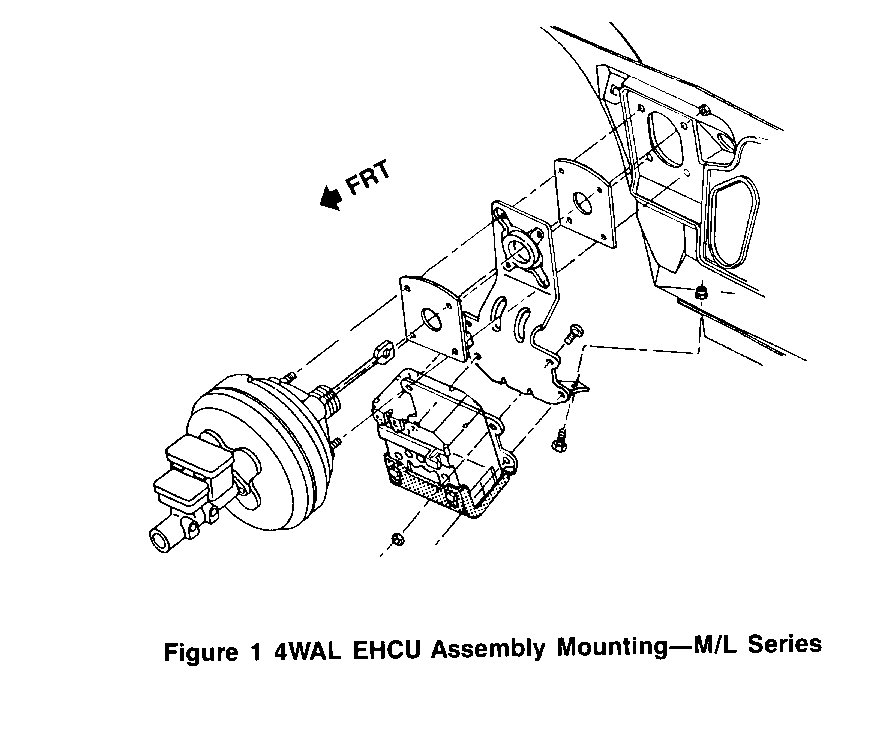 FRT

Figure 1 4WAL EHCU Assembly Mounting—M/L Series