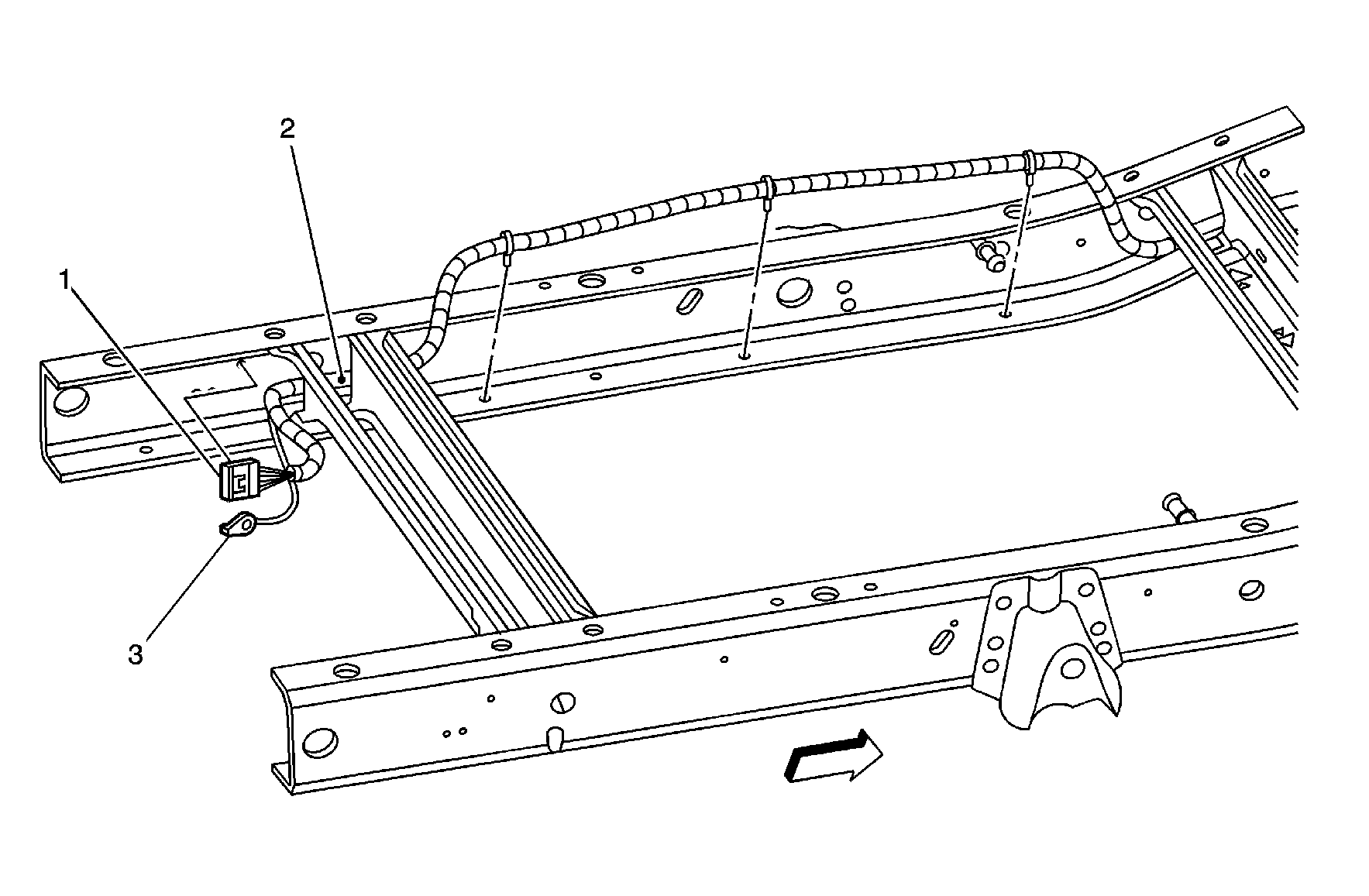 2

1

3