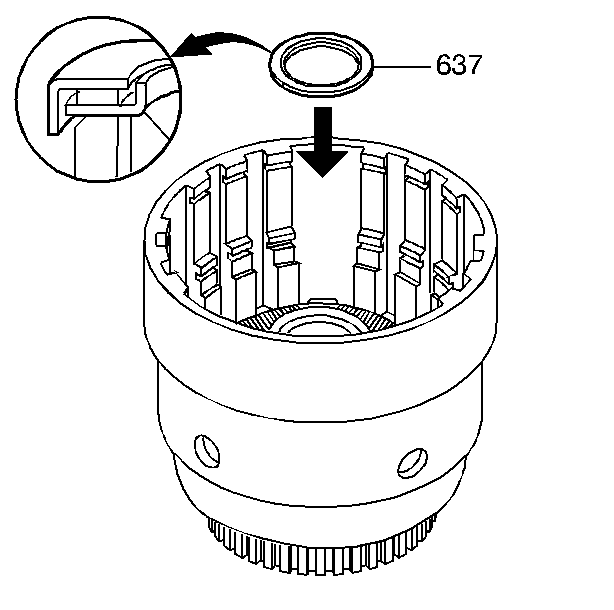 637