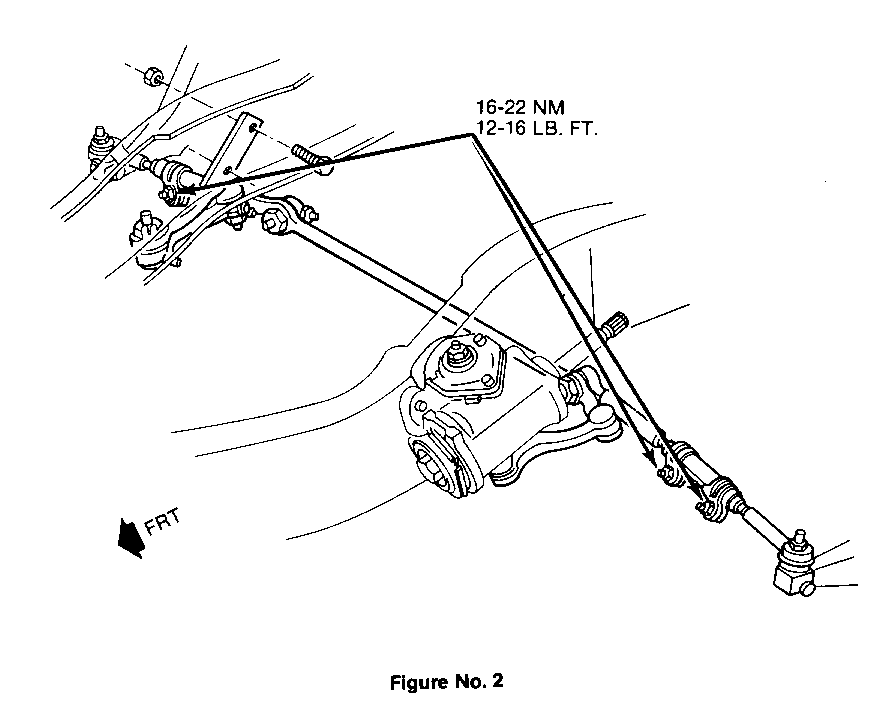 16-22 NM
12-16 LB. FT.

FRT

Figure No. 2