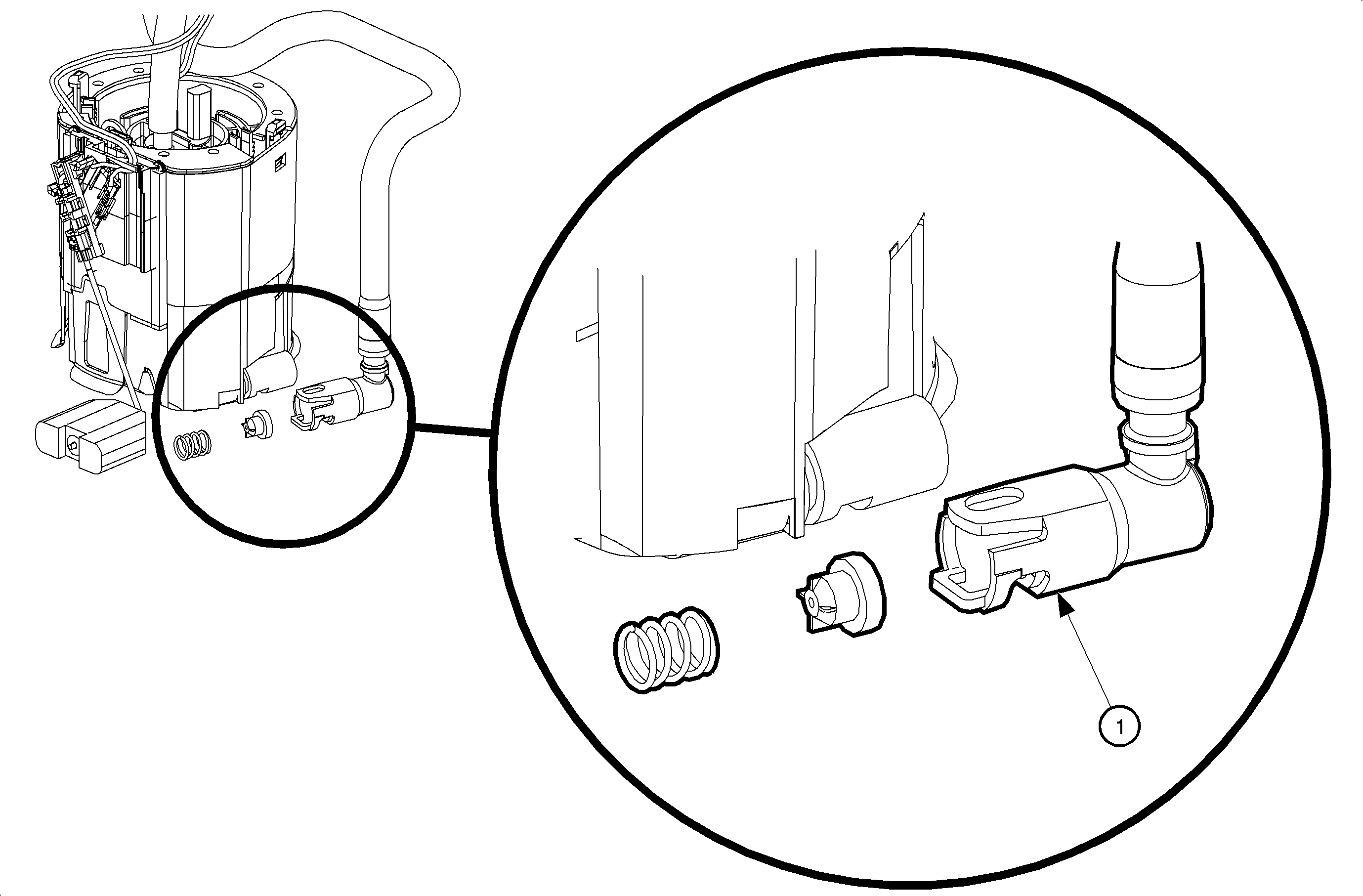 1