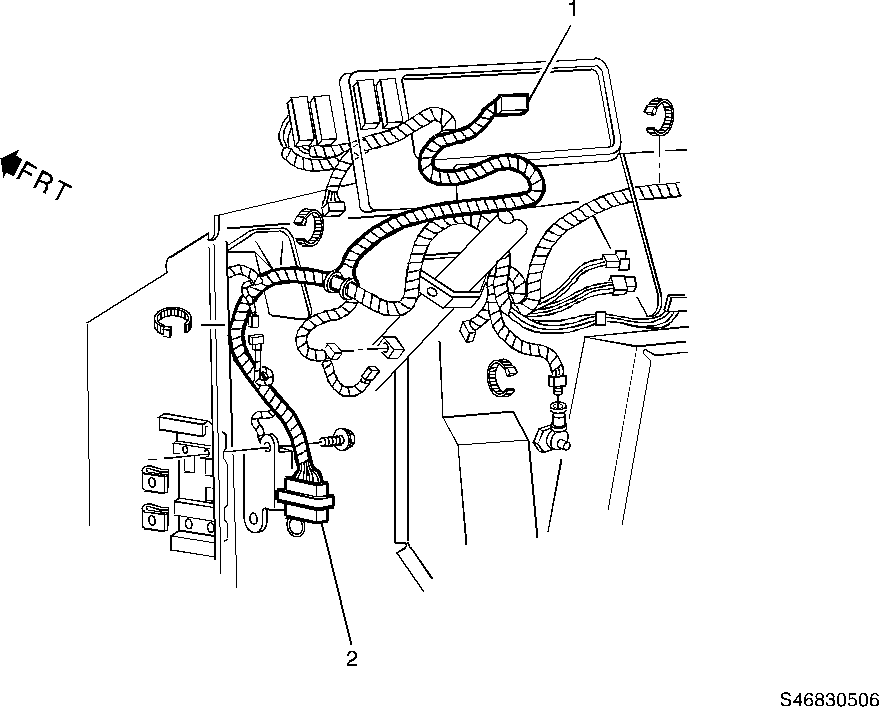 1

FRT

2

S46830506