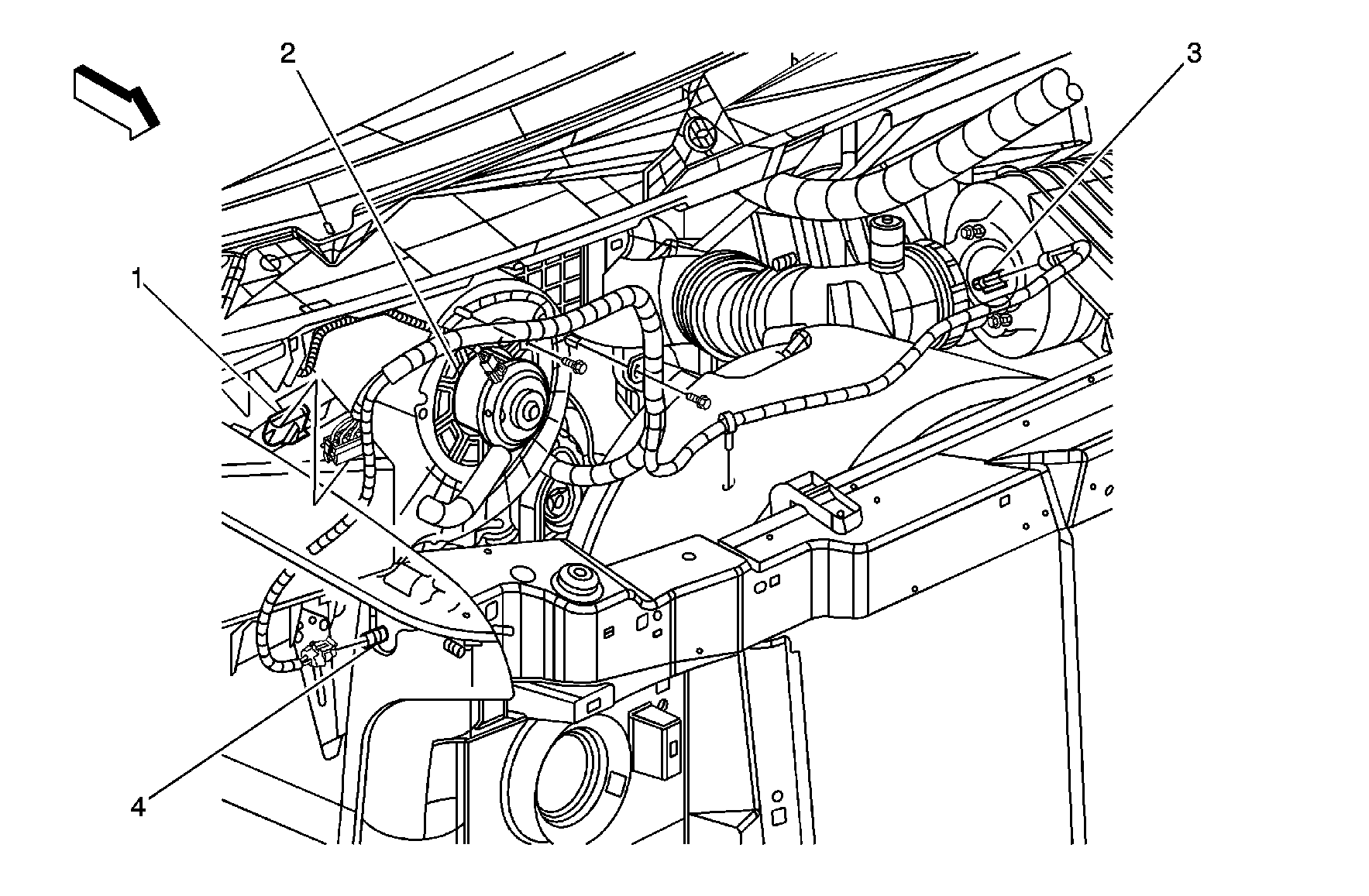 2
3
1
4