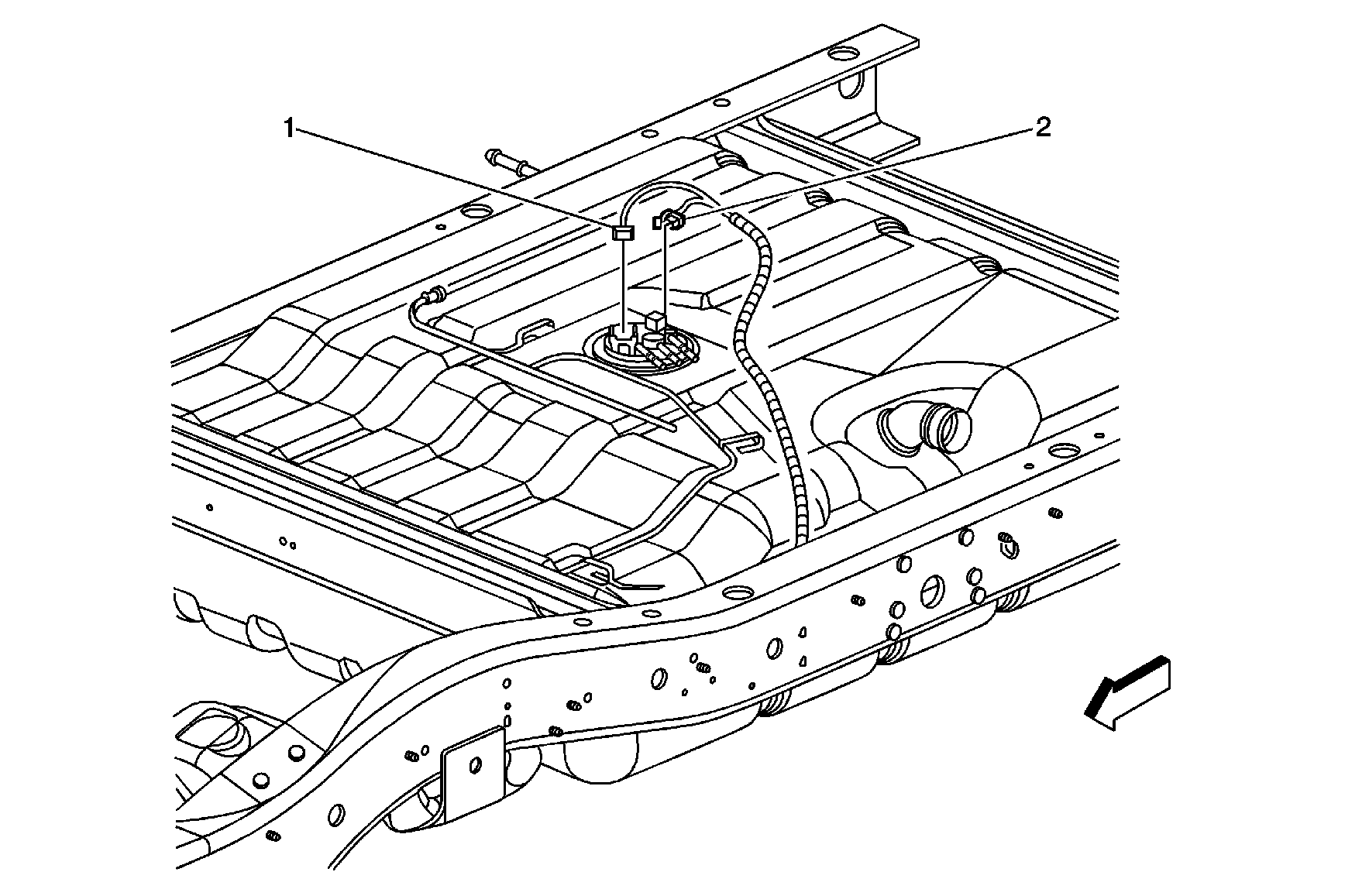 1
2