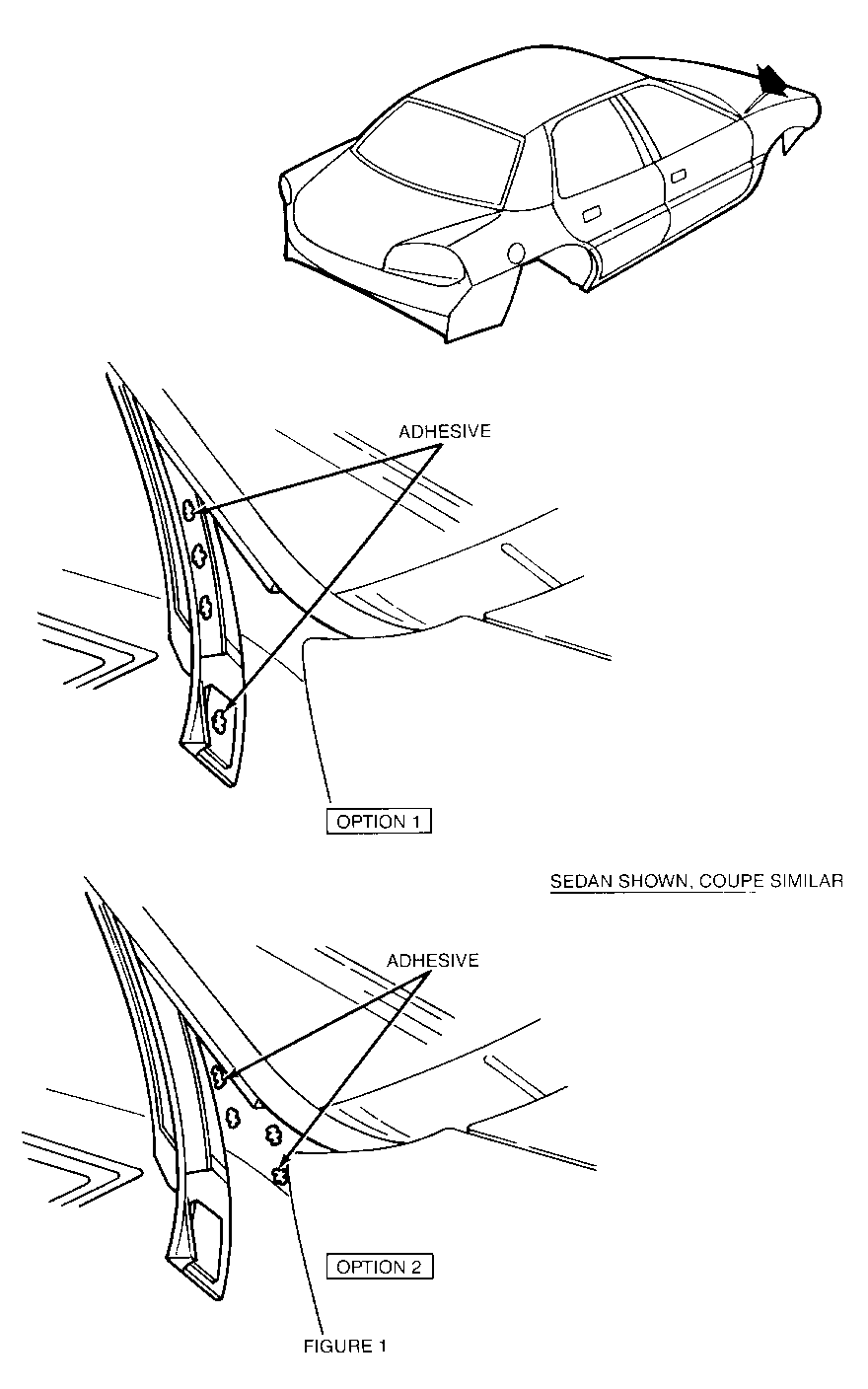 ADHESIVE

OPTION 1

SEDAN SHOWN, COUPE SIMILAR

ADHESIVE

OPTION 2

FIGURE 1