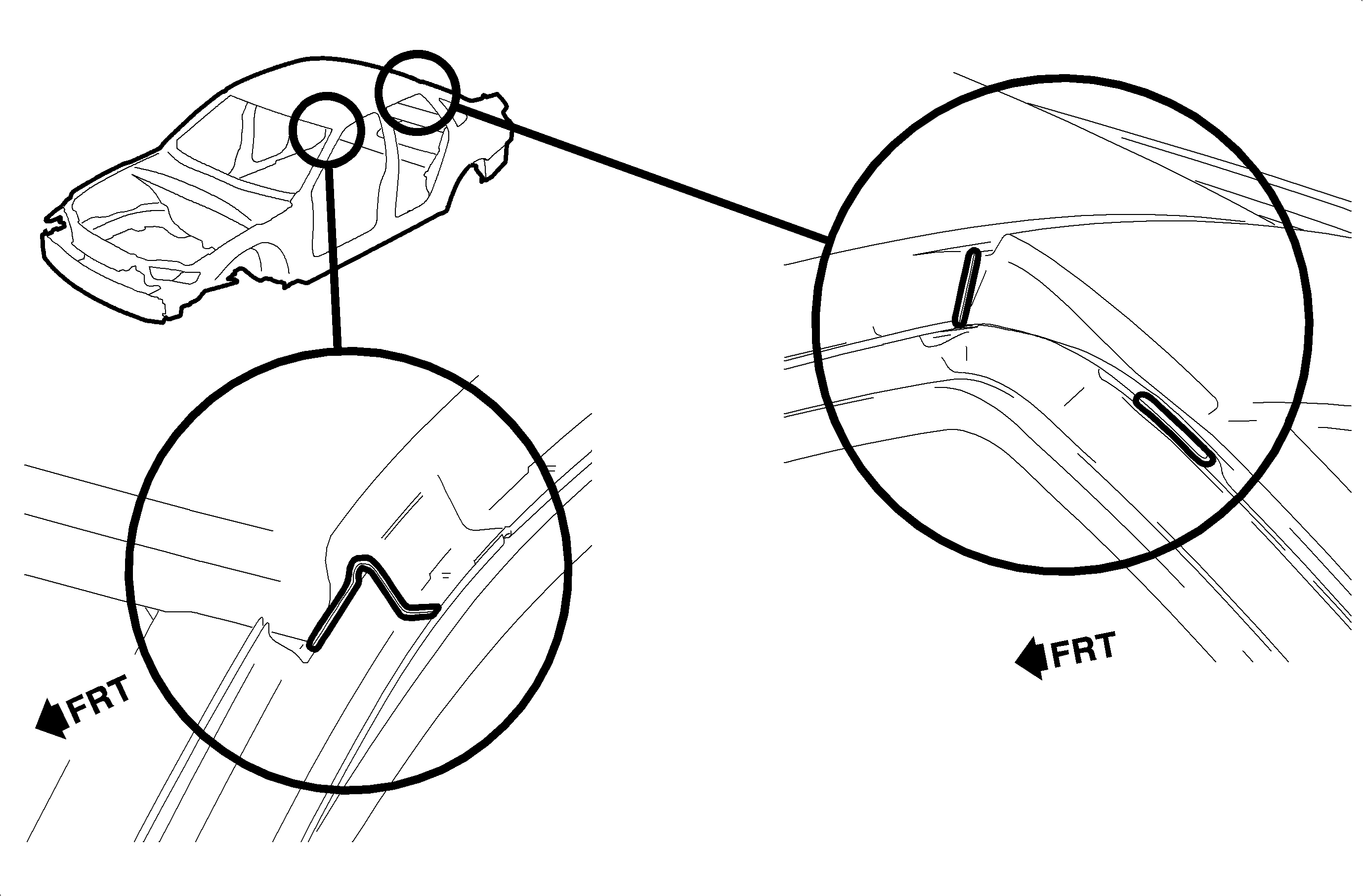 FRT

FRT