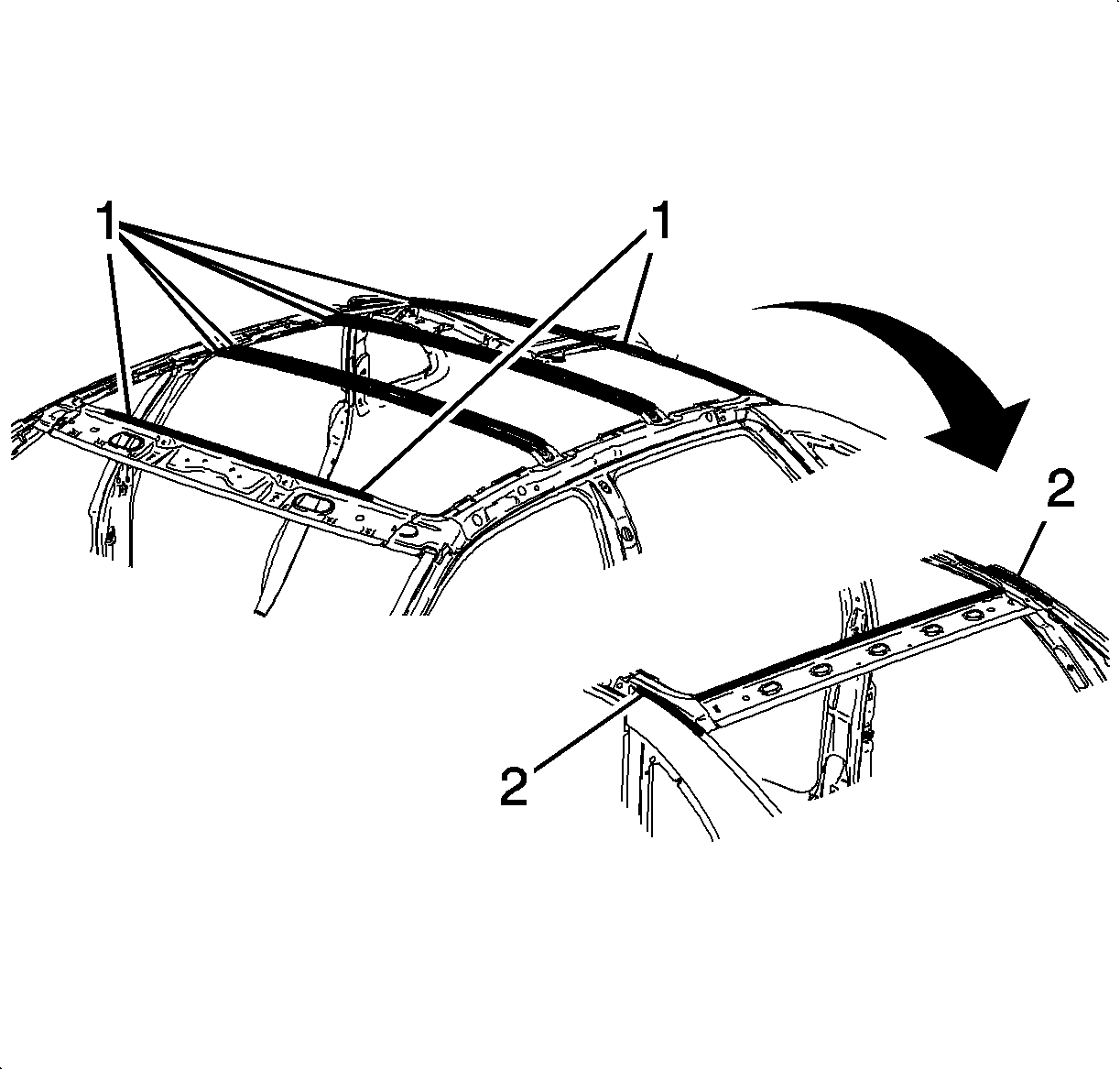 1
1
2
2