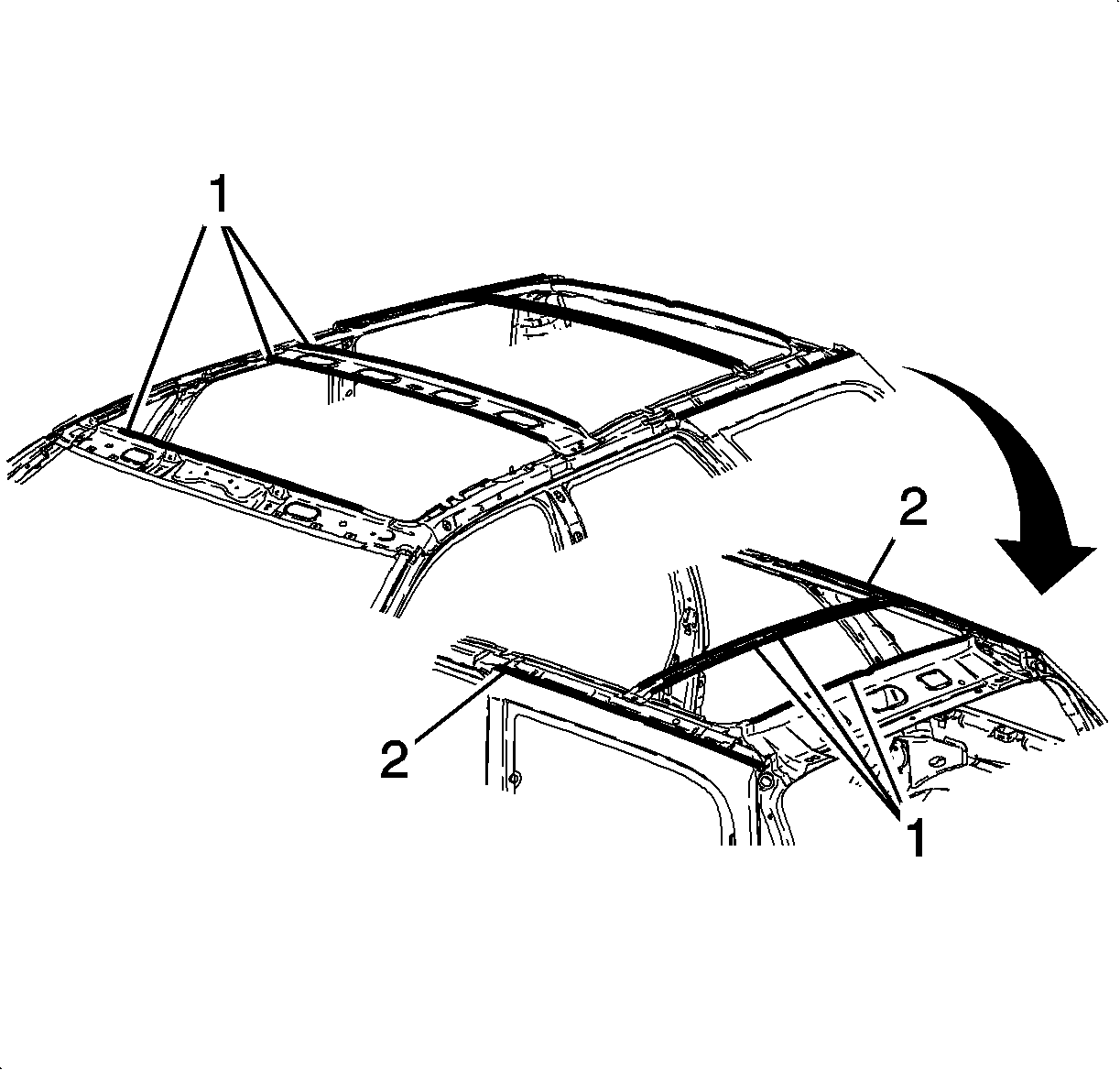 1
2
2
1