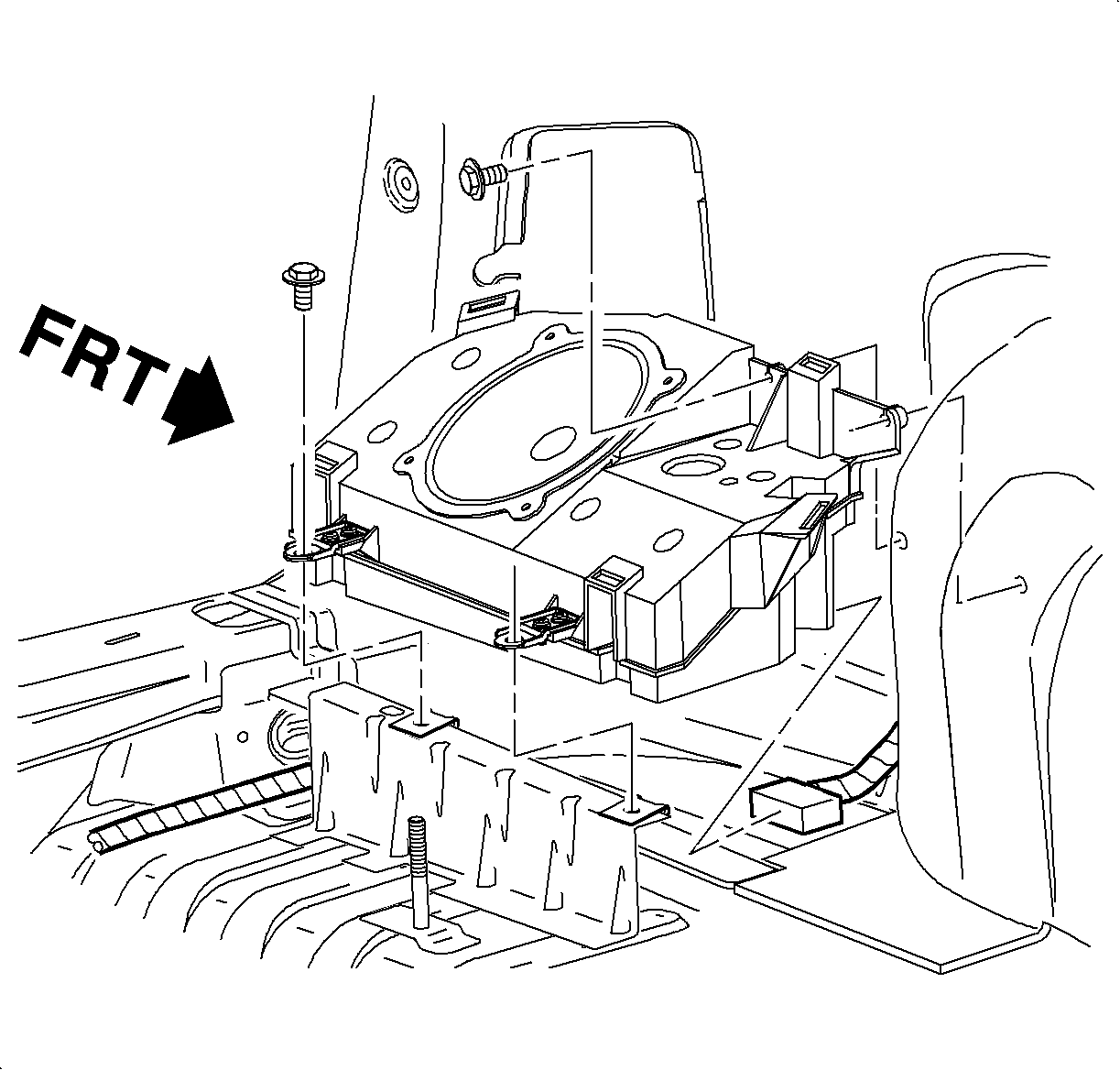 FRT