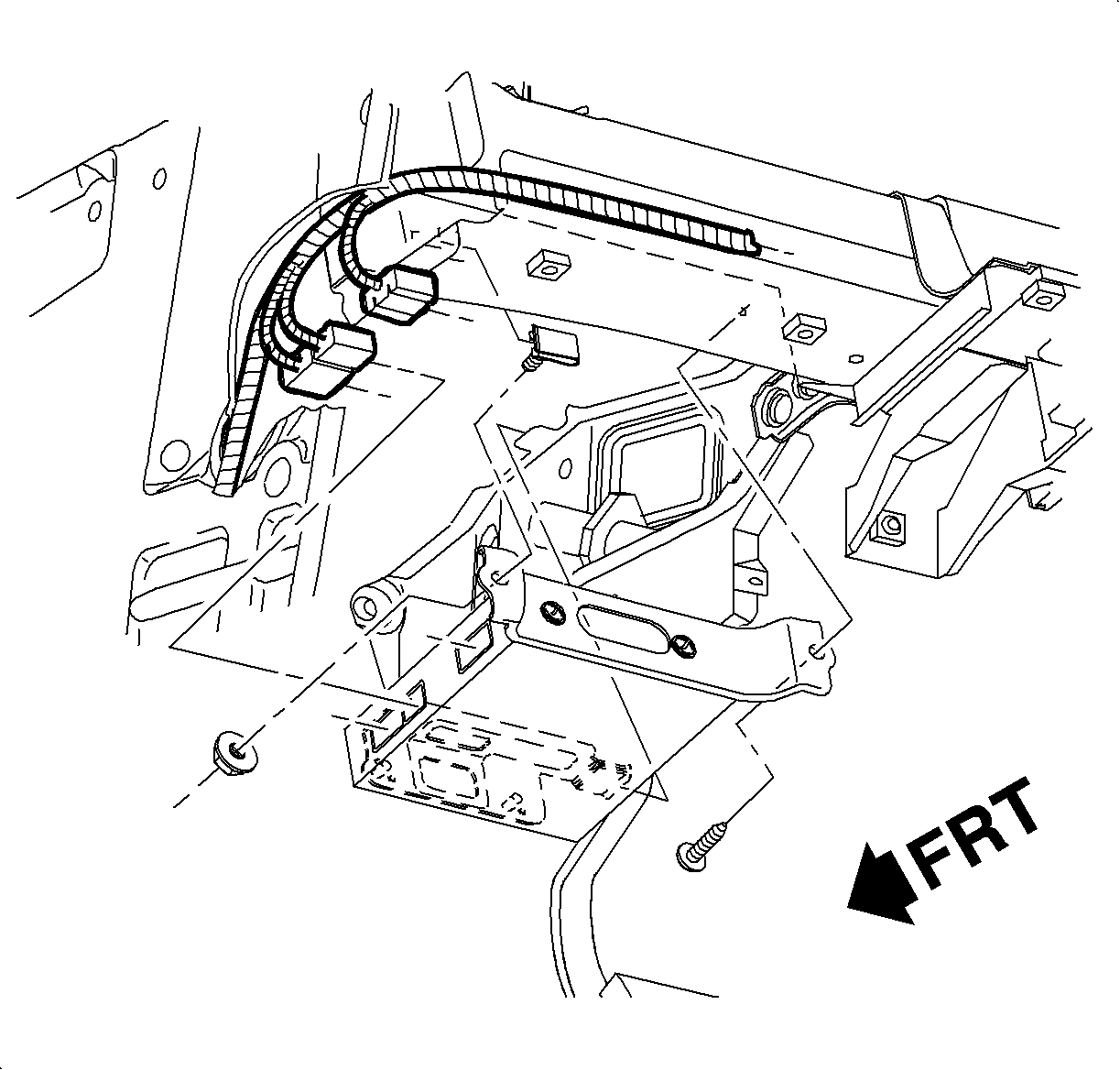 FRT