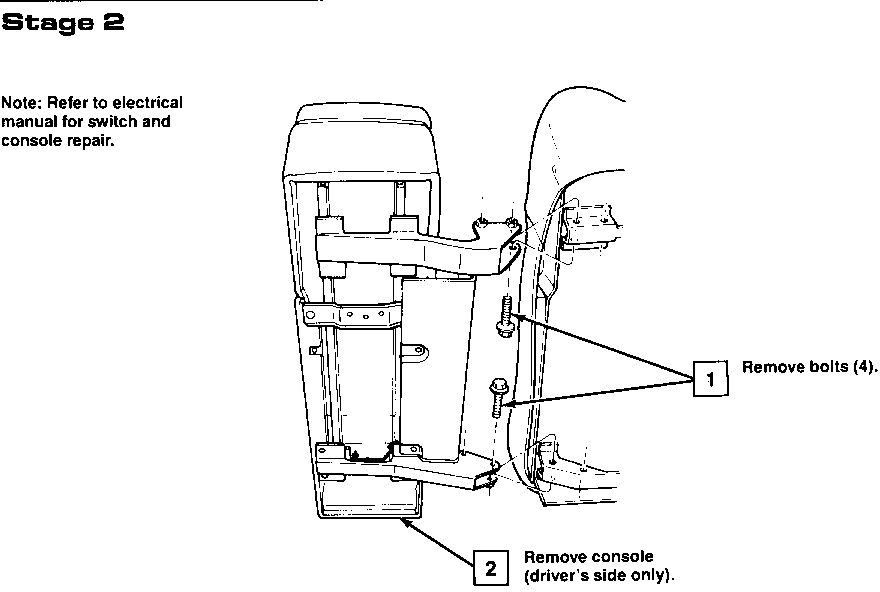 Stage 2

Note: Refer to electrical manual for switch and console repair.

1 Remove bolts (4).

2 Remove console (driver's side only).