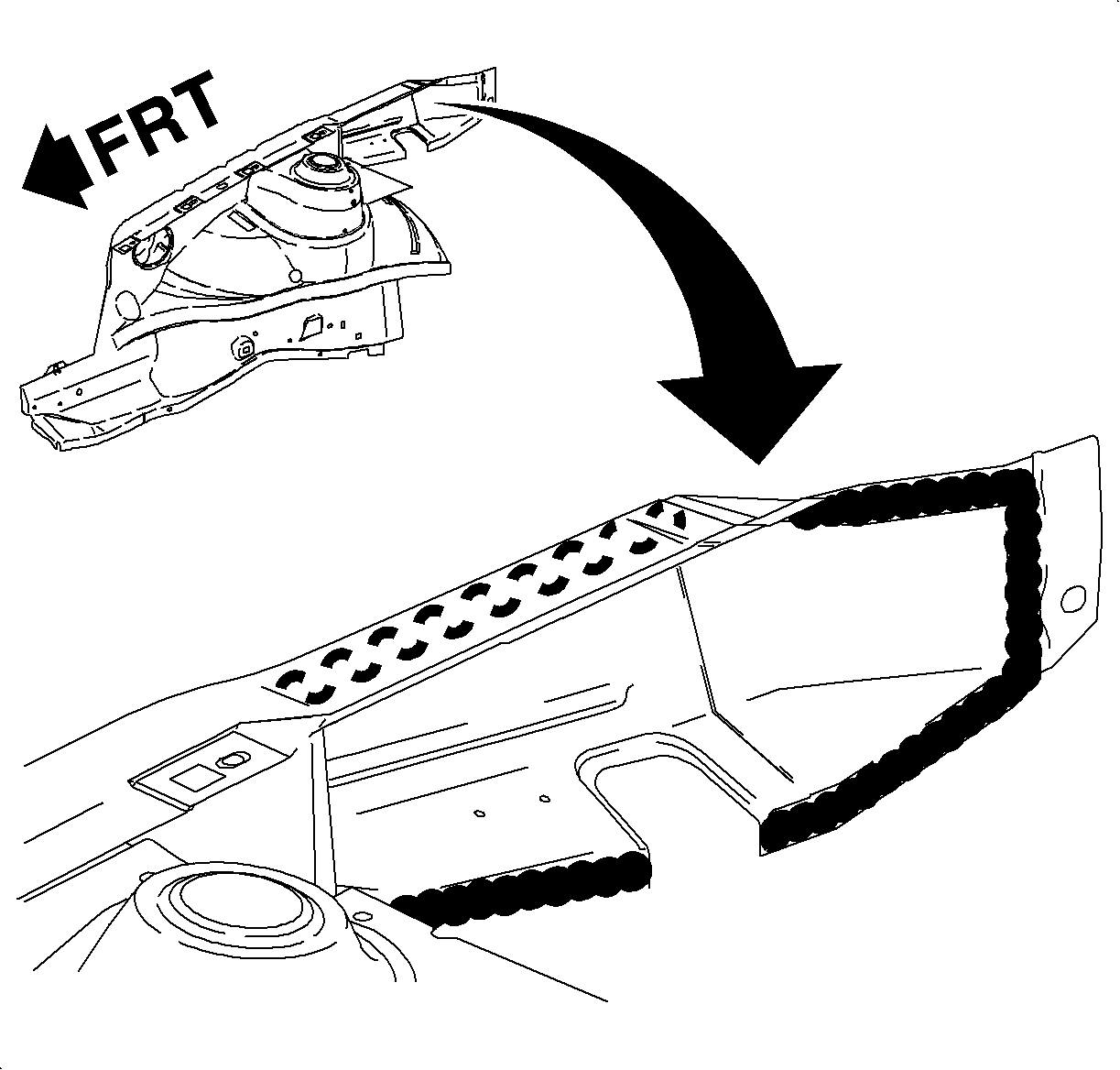 FRT