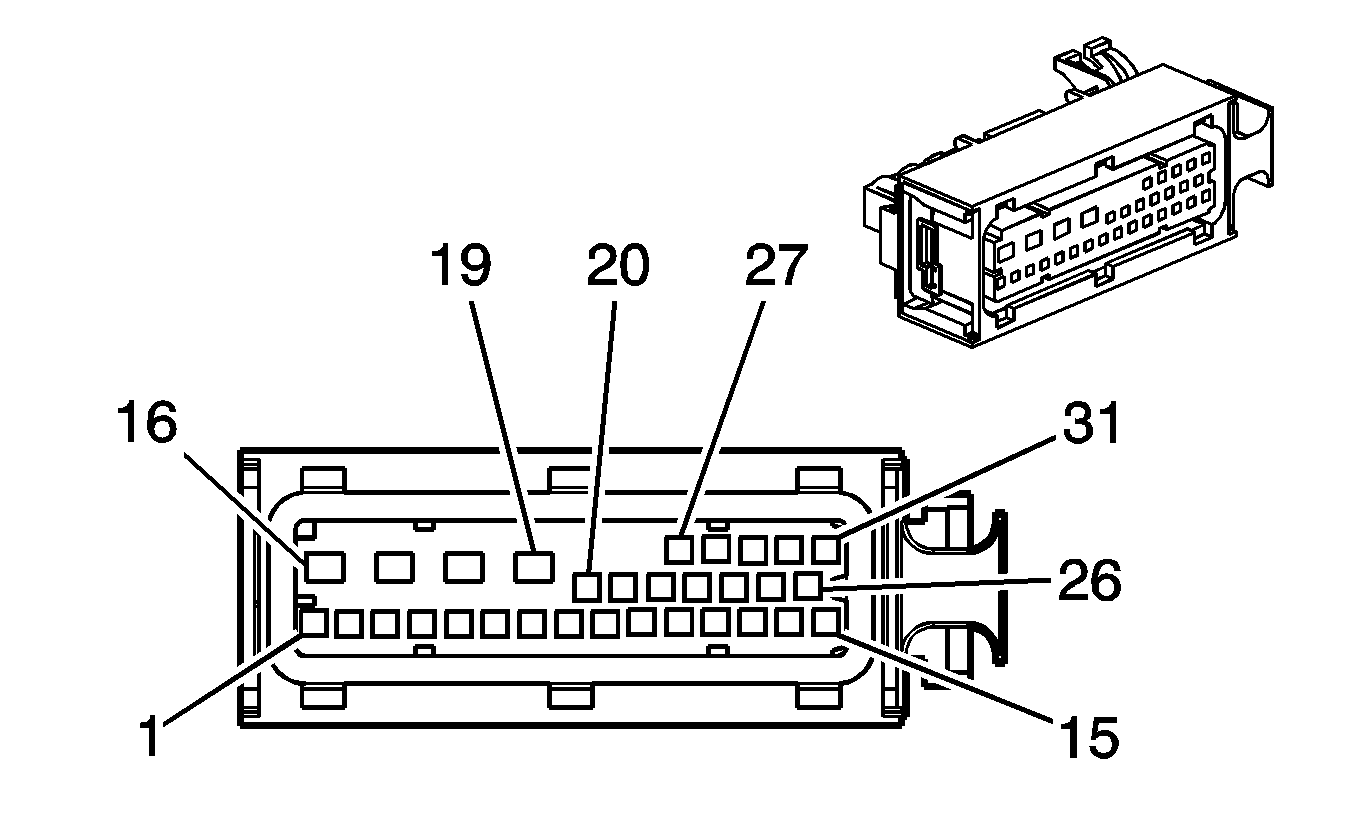 19
20
27
16
31
26
1
15