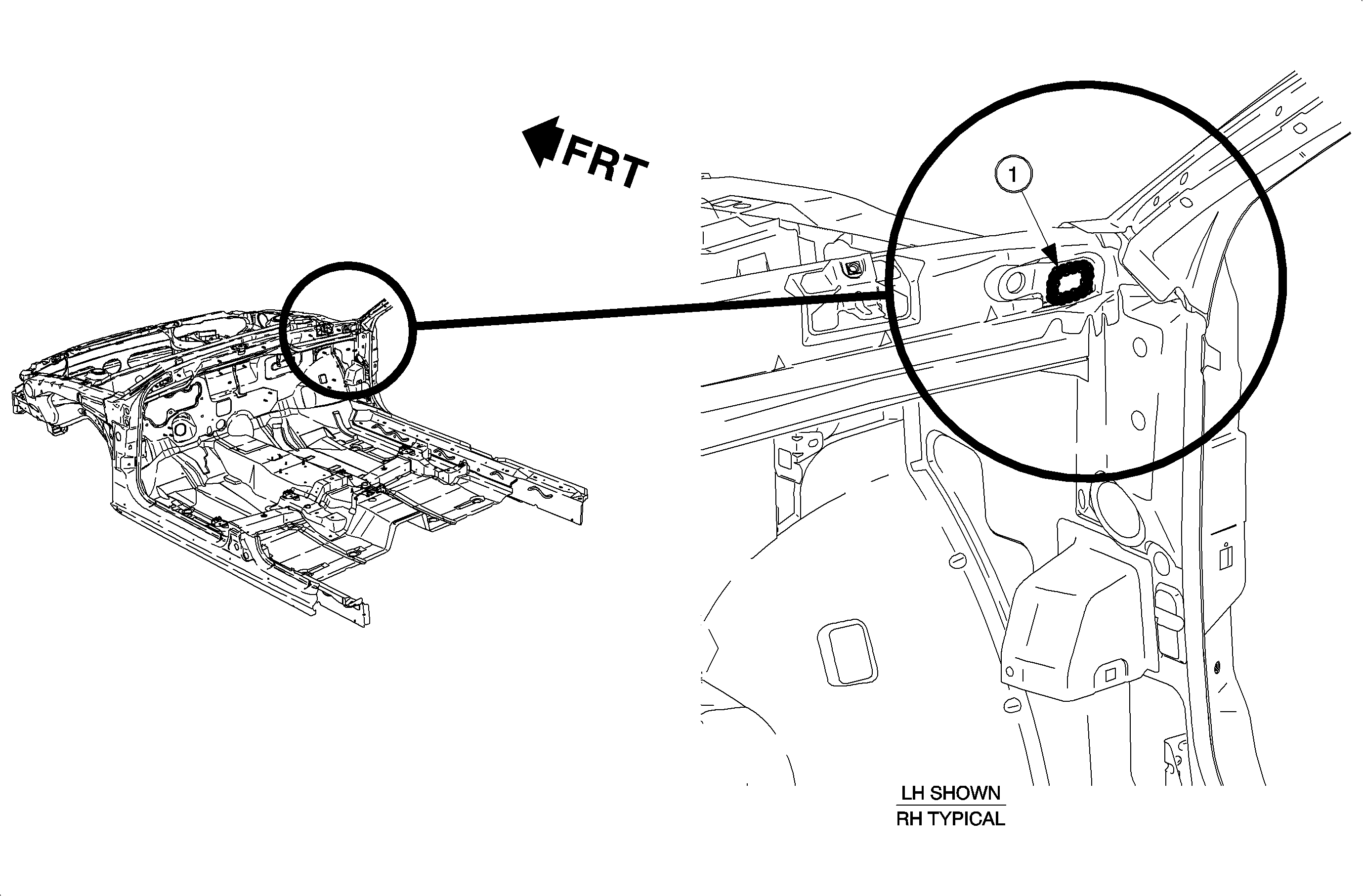 FRT

1

LH SHOWN
RH TYPICAL