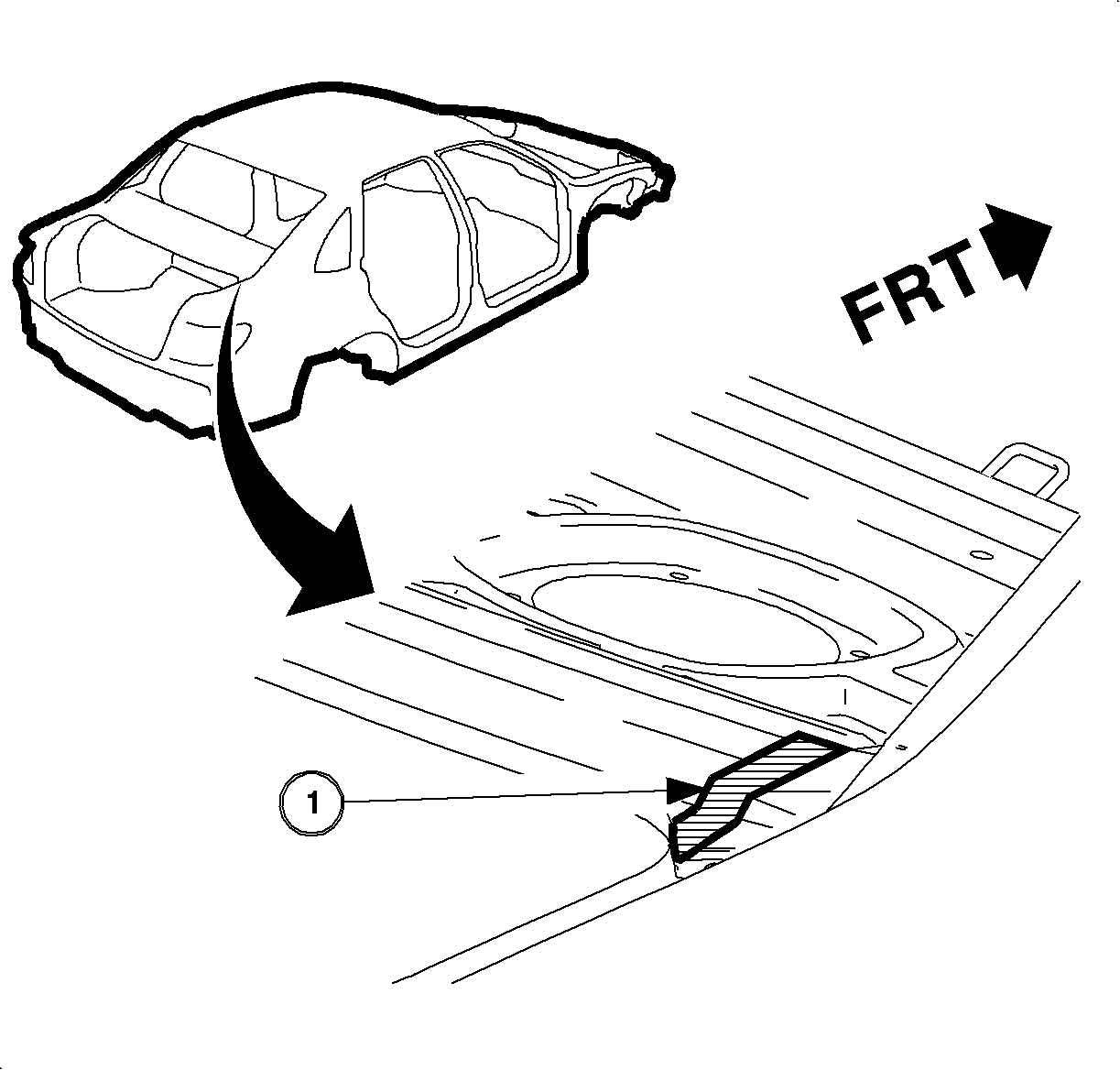 FRT

1