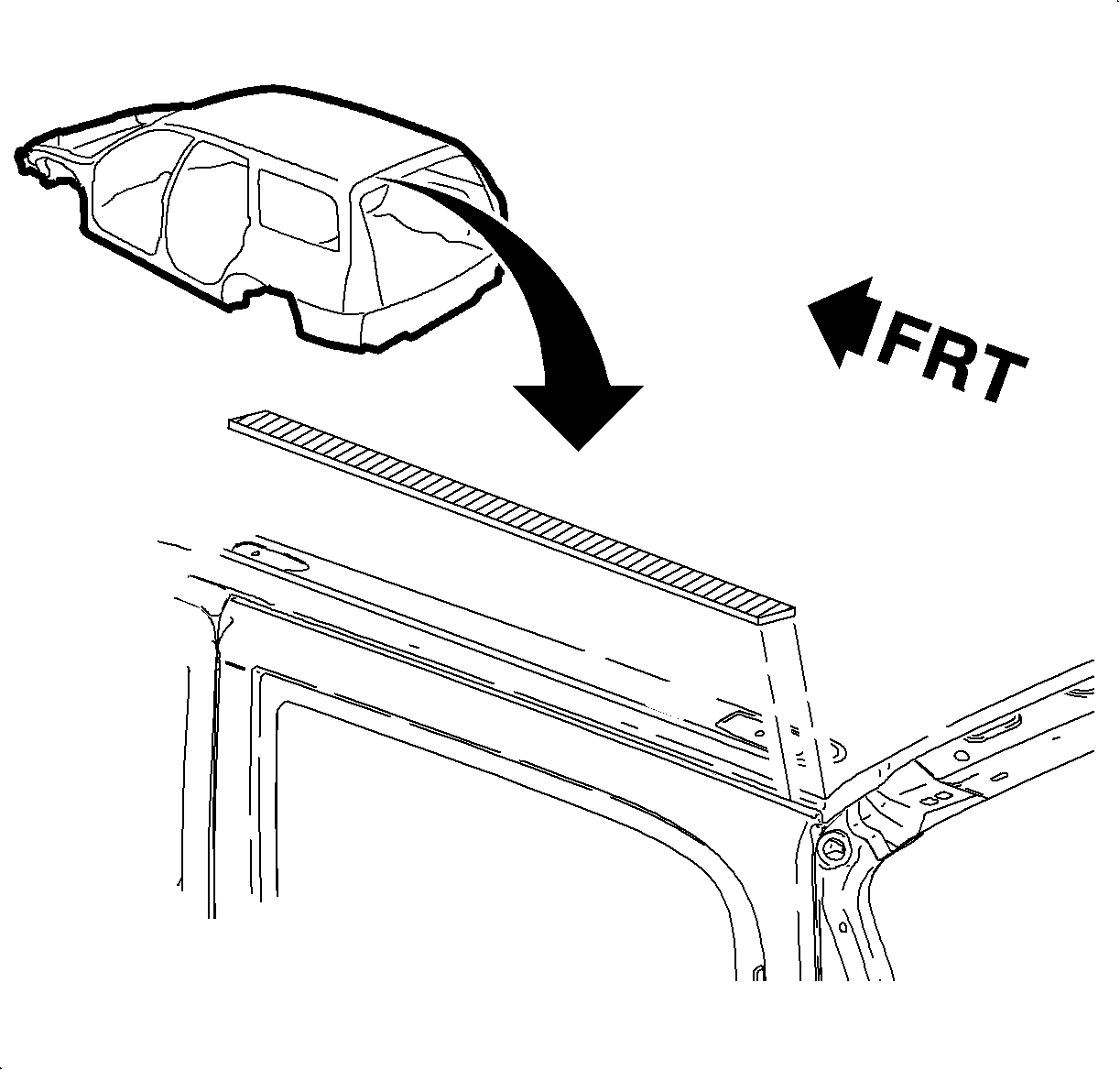 FRT