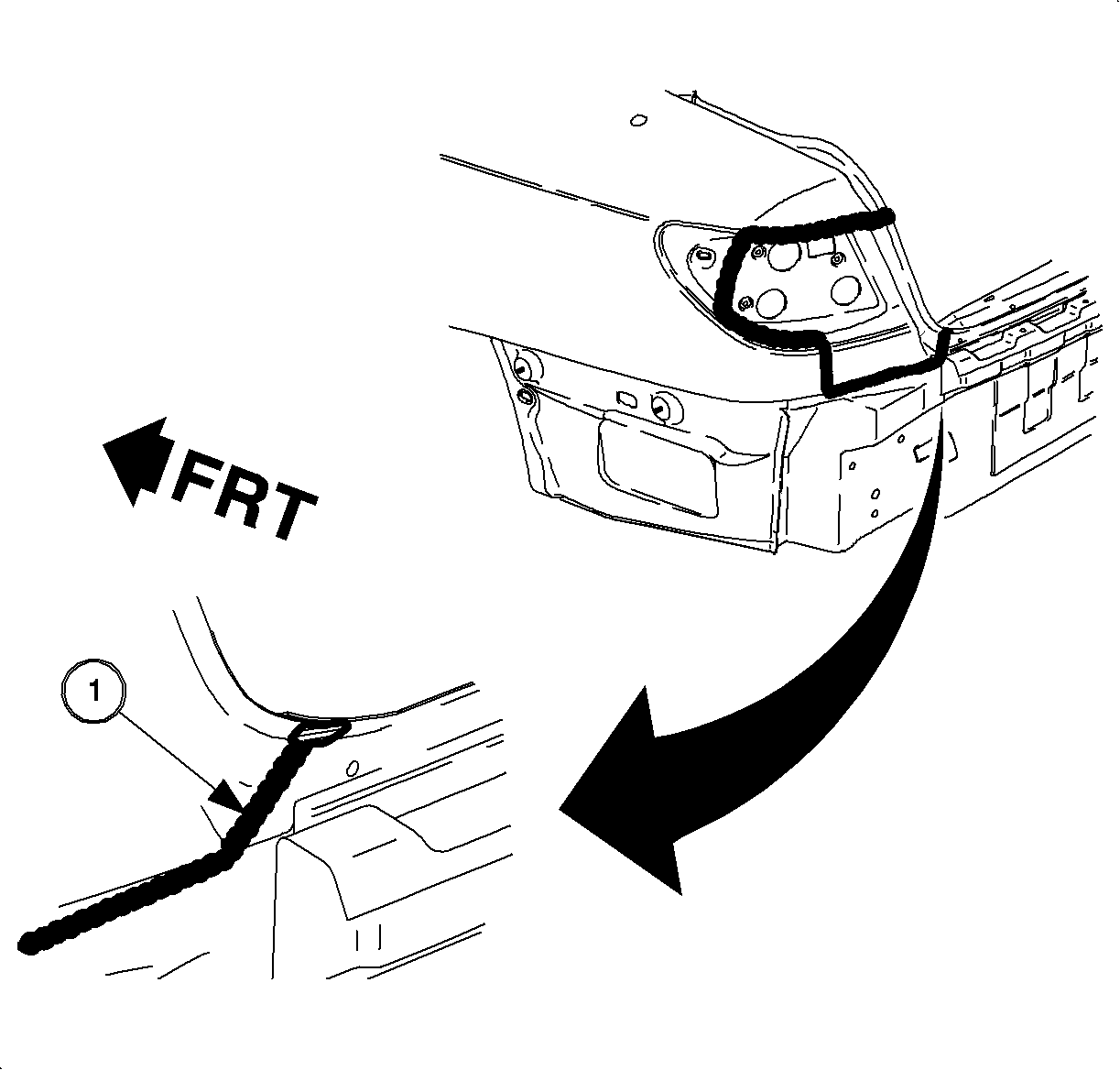 FRT

1