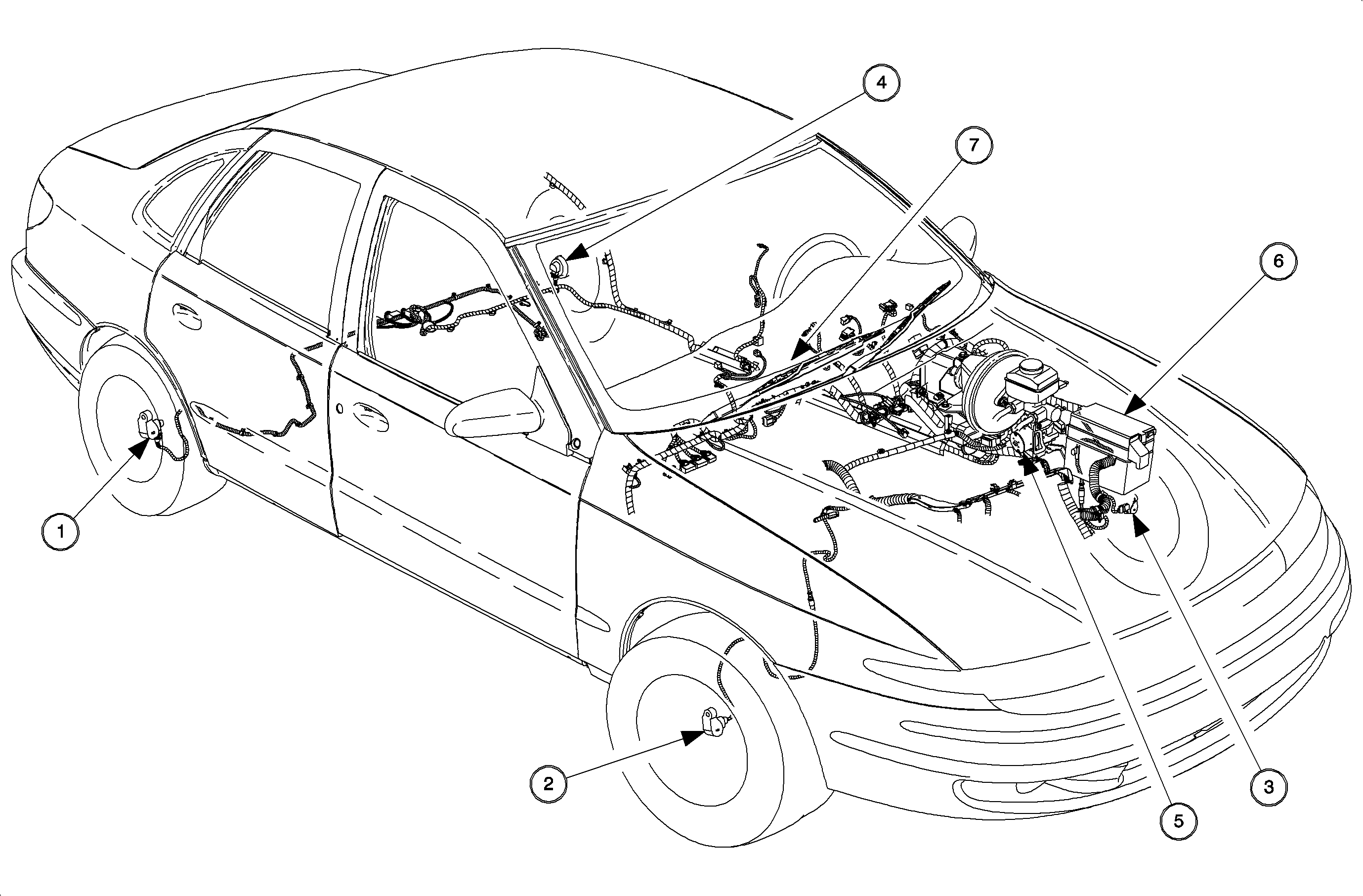 4
7
6
1
2
5
3