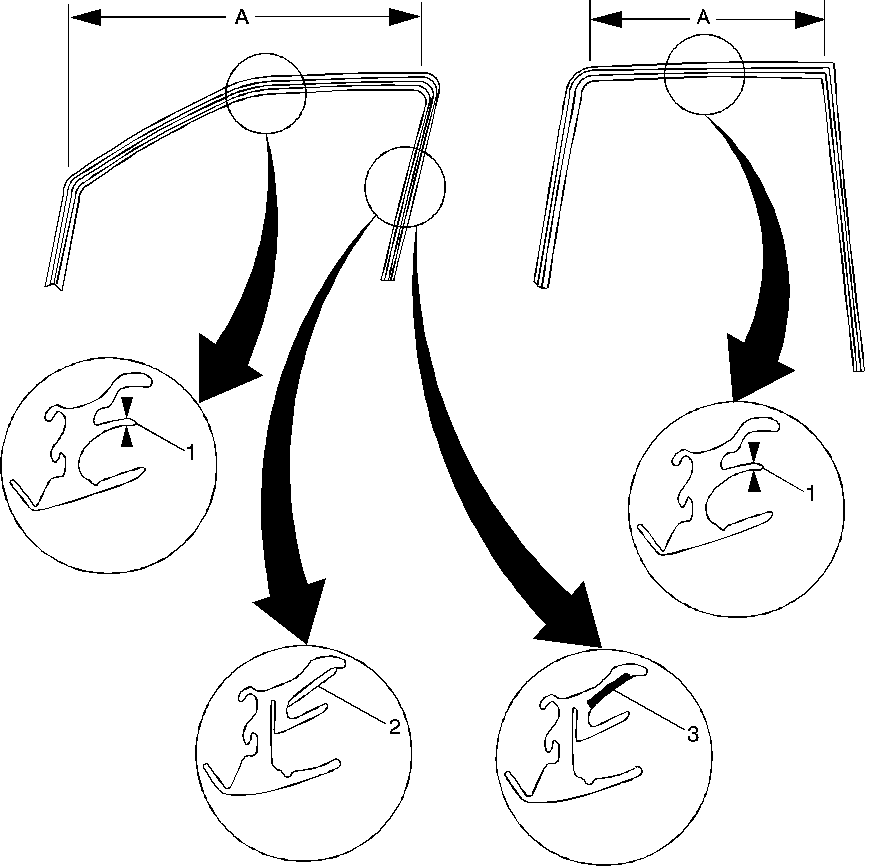 A
A
1
1
2
3