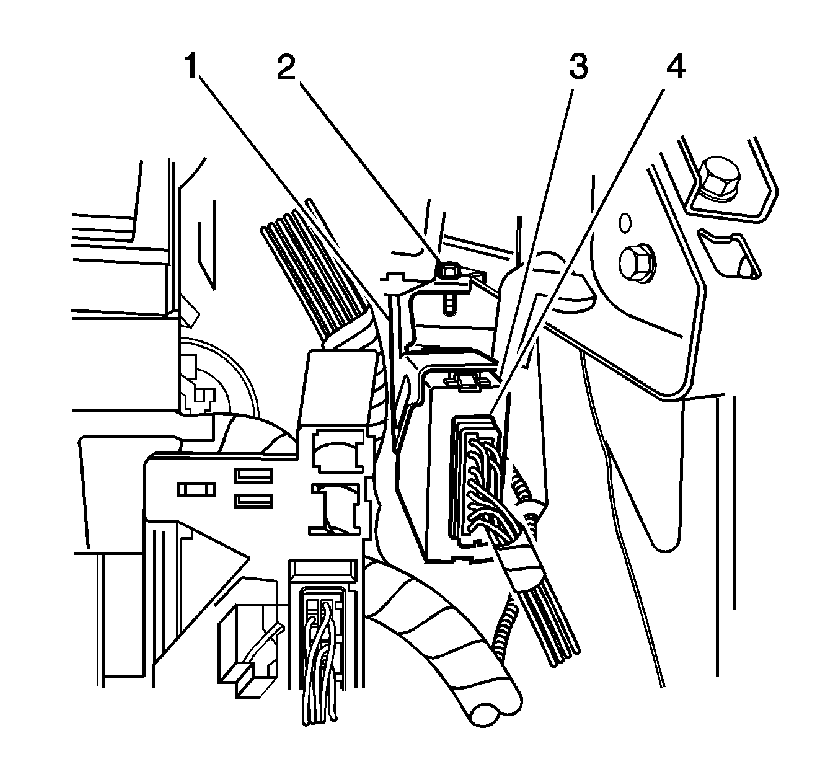 1
2
3
4