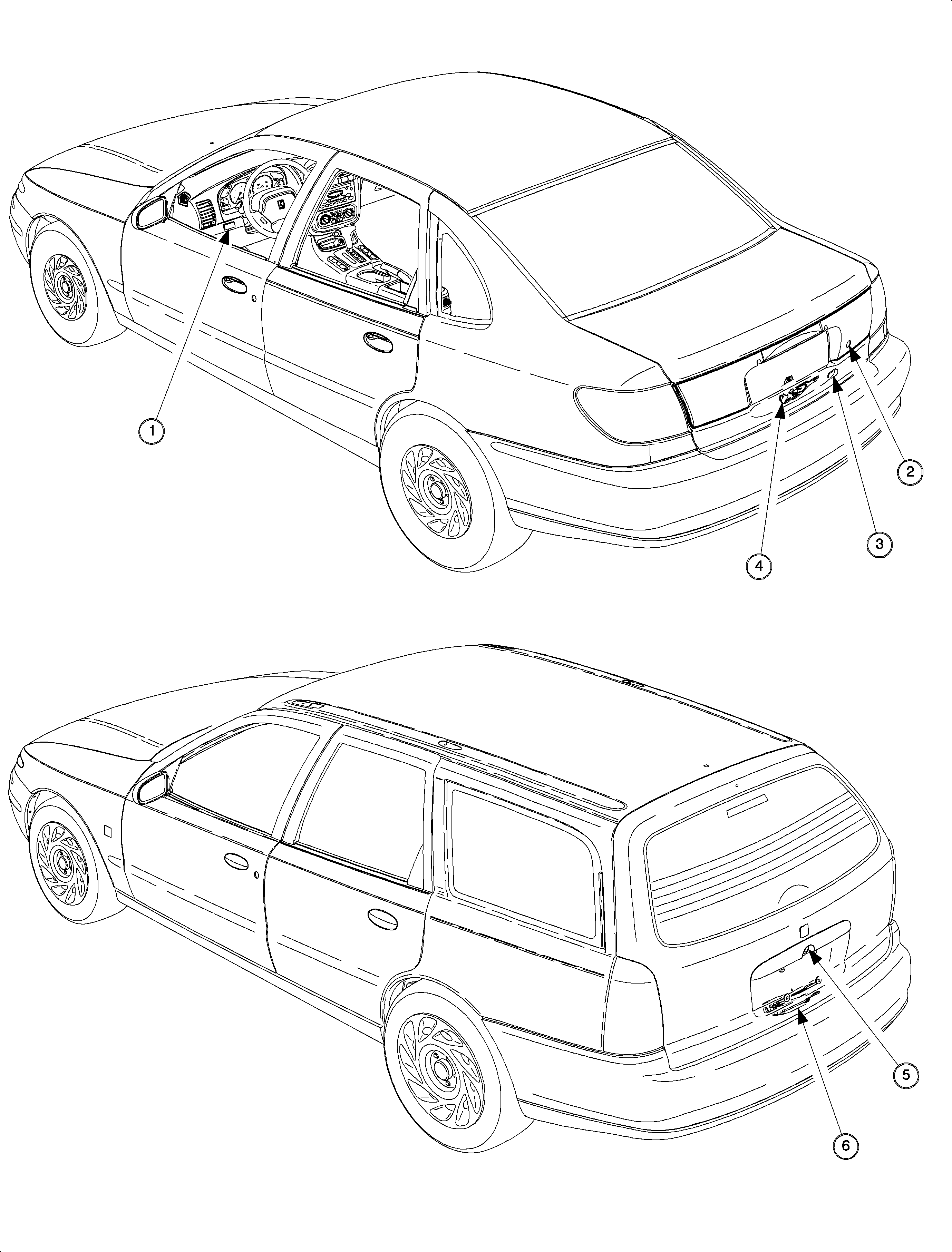 1

2

3

4

5

6