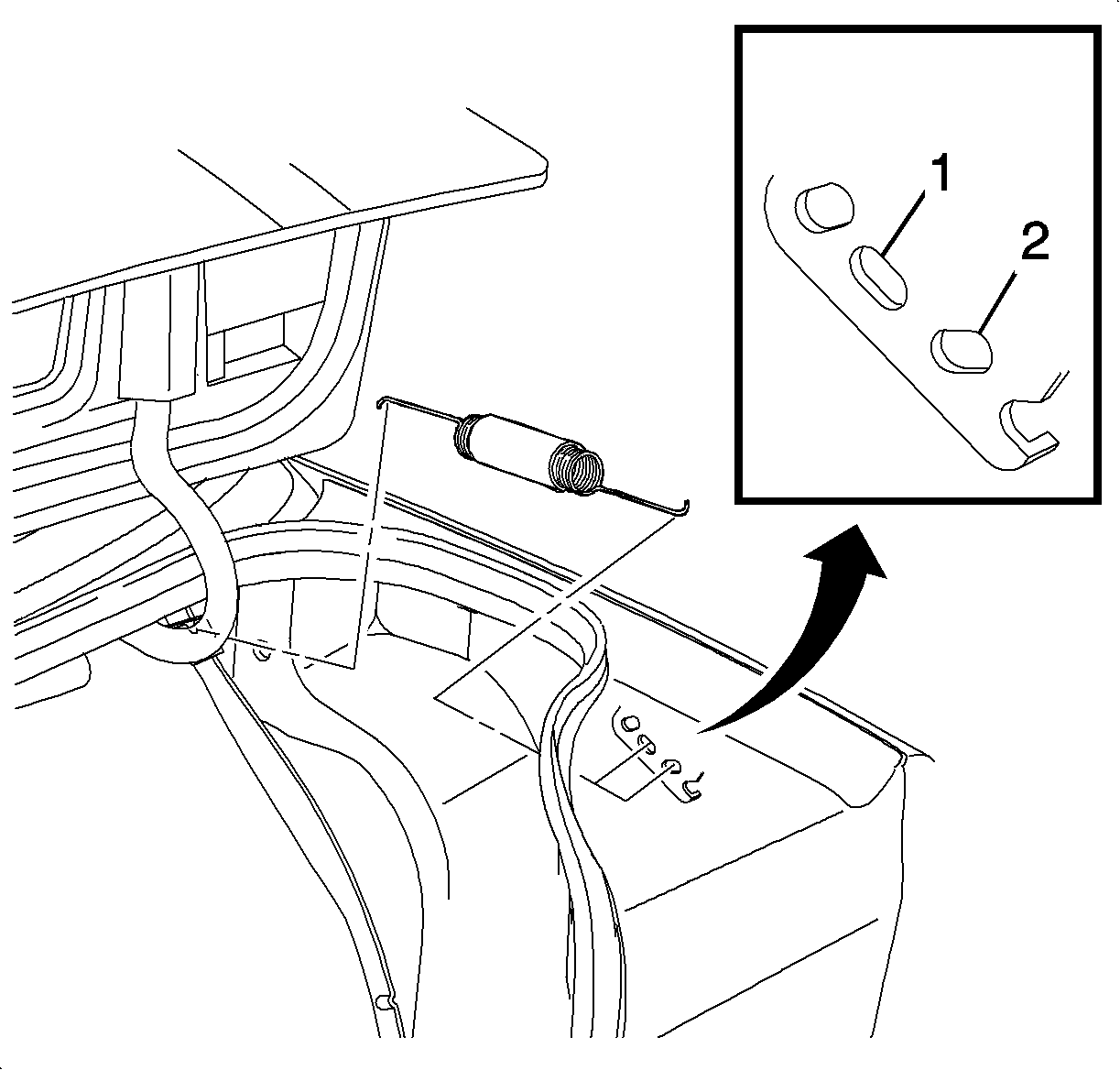 1
2