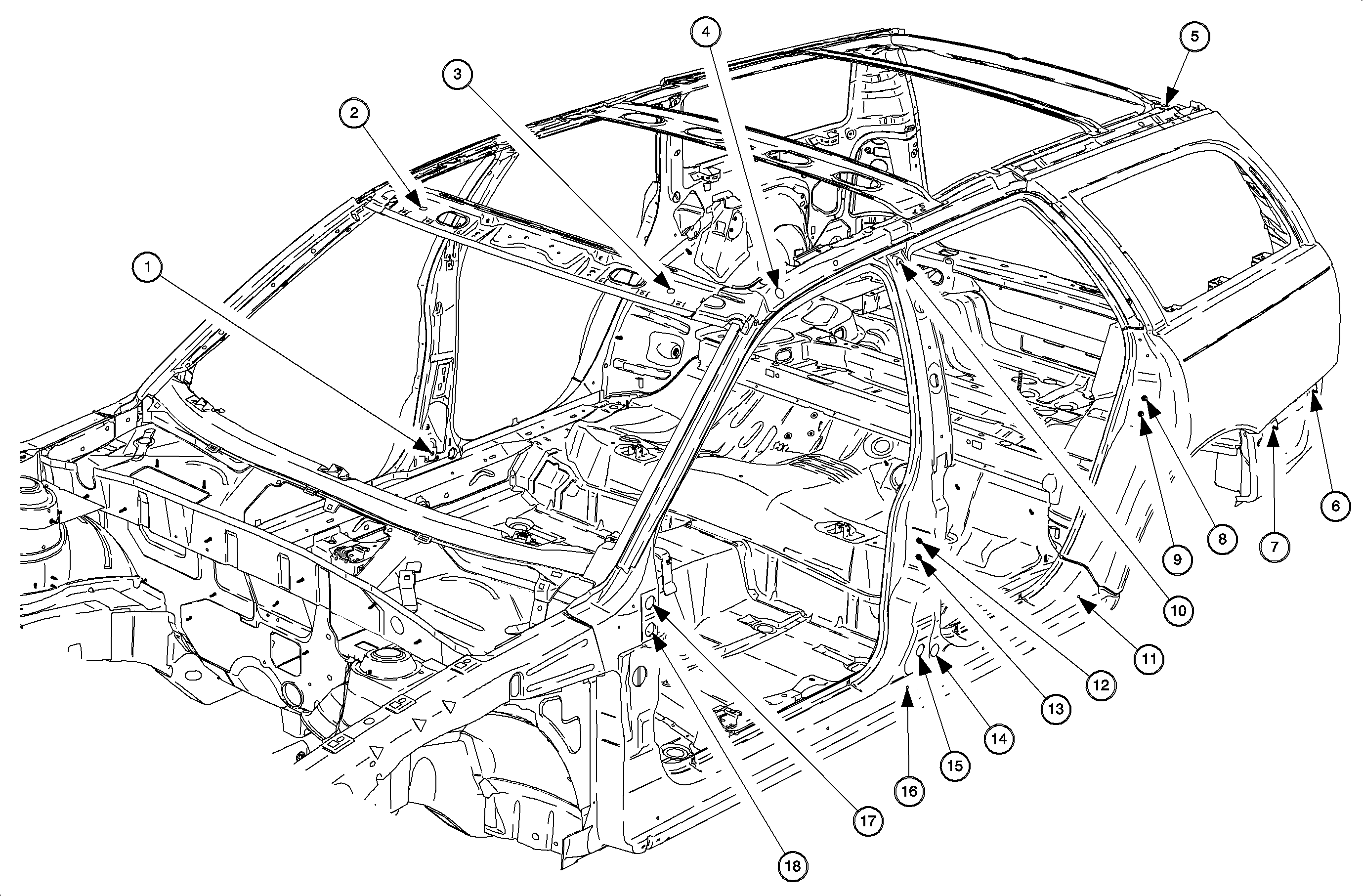 1
2
3
4
5
6
7
8
9
10
11
12
13
14
15
16
17
18