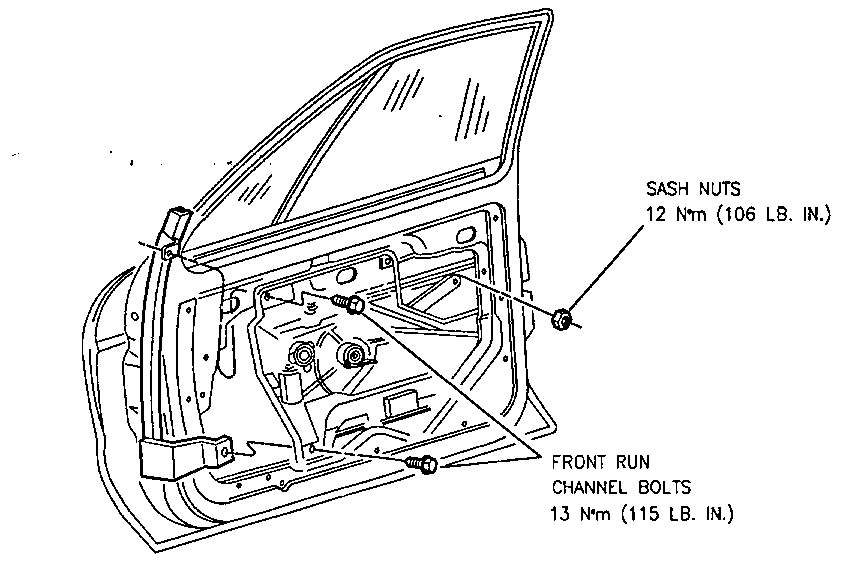 SASH NUTS
12 N•m (106 LB. IN.)

FRONT RUN
CHANNEL BOLTS
13 N•m (115 LB. IN.)