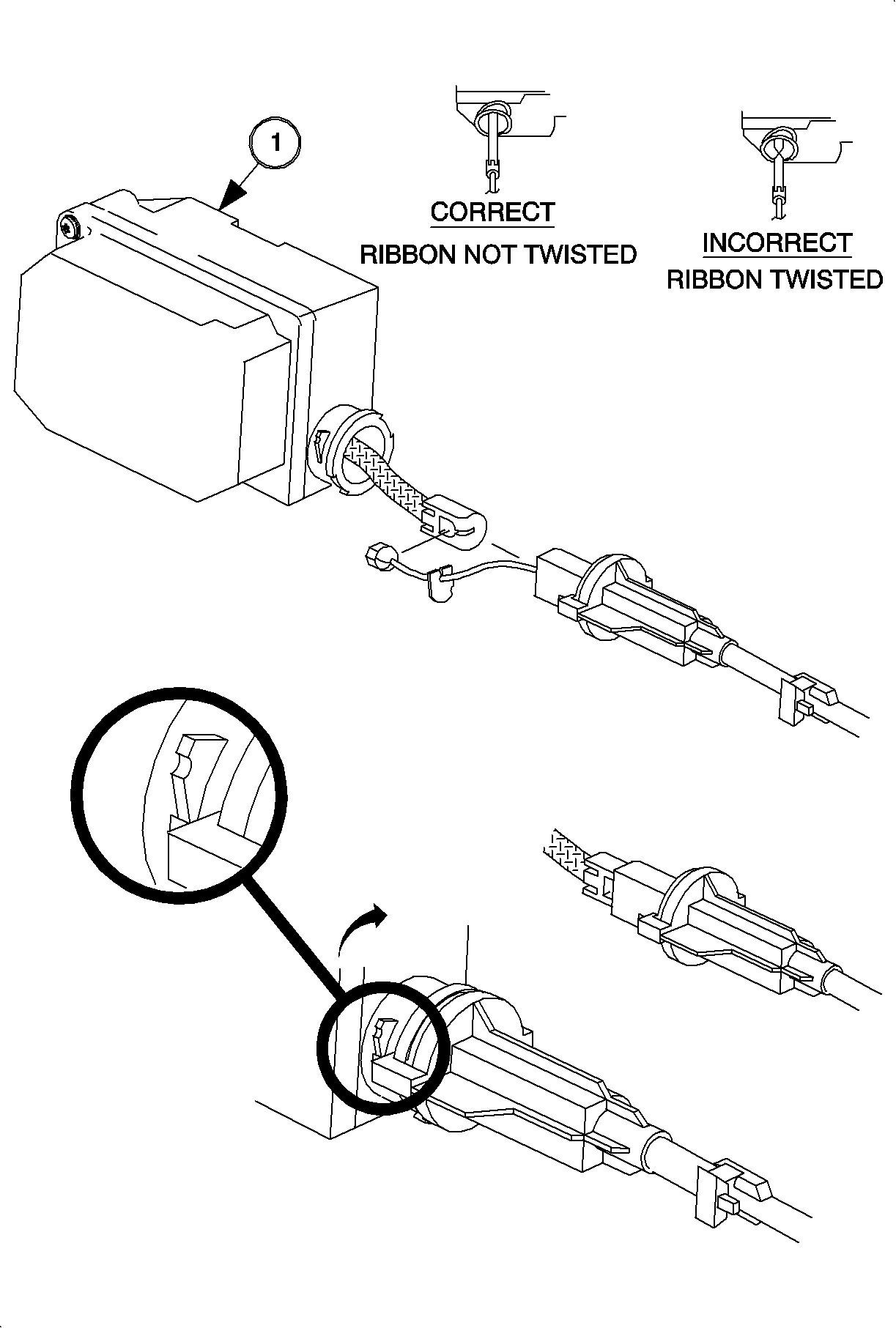 1

CORRECT
RIBBON NOT TWISTED

INCORRECT
RIBBON TWISTED