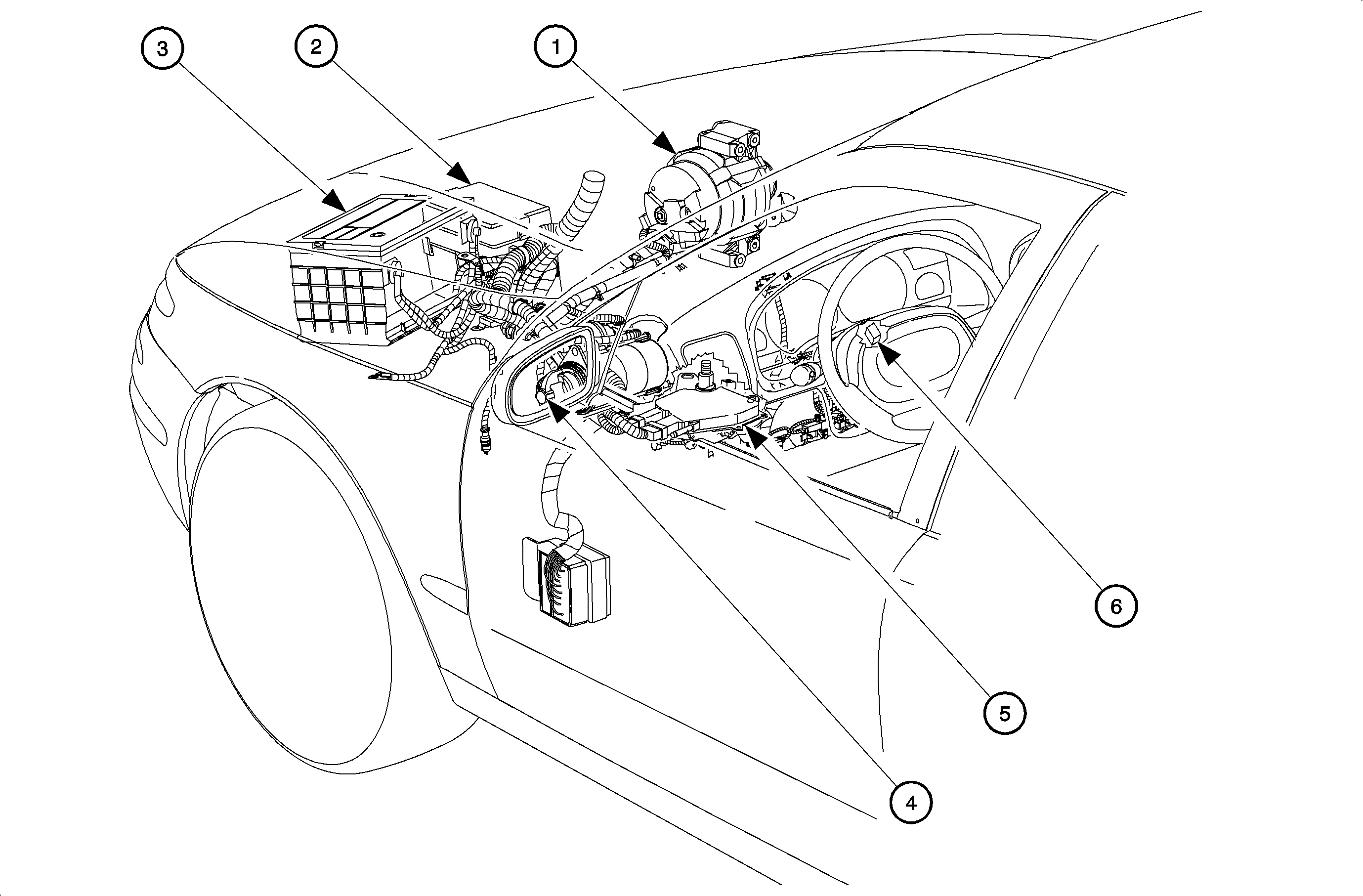 3
2
1
6
5
4