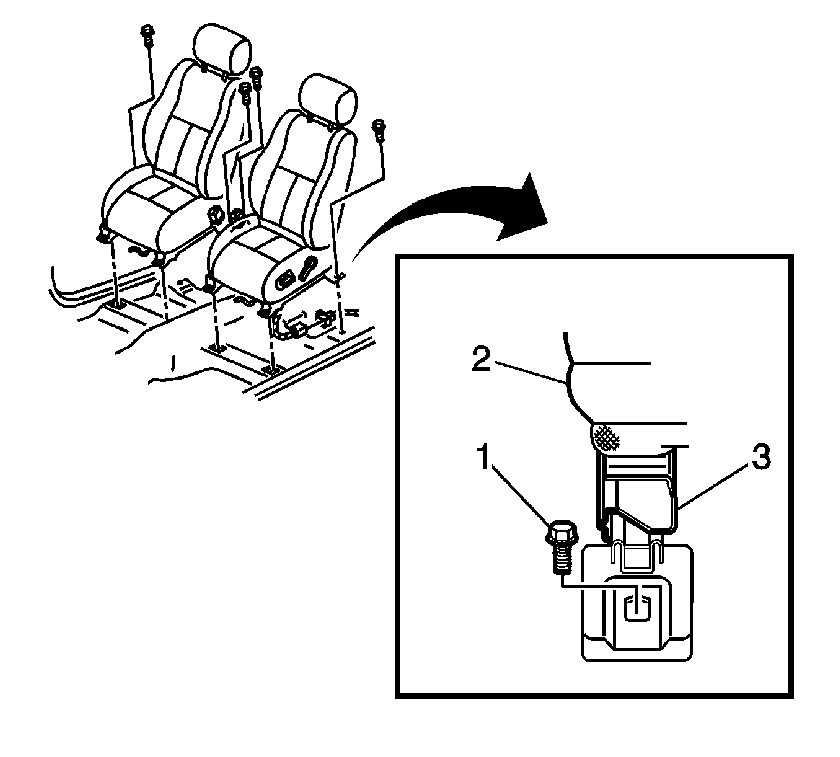 2
1
3