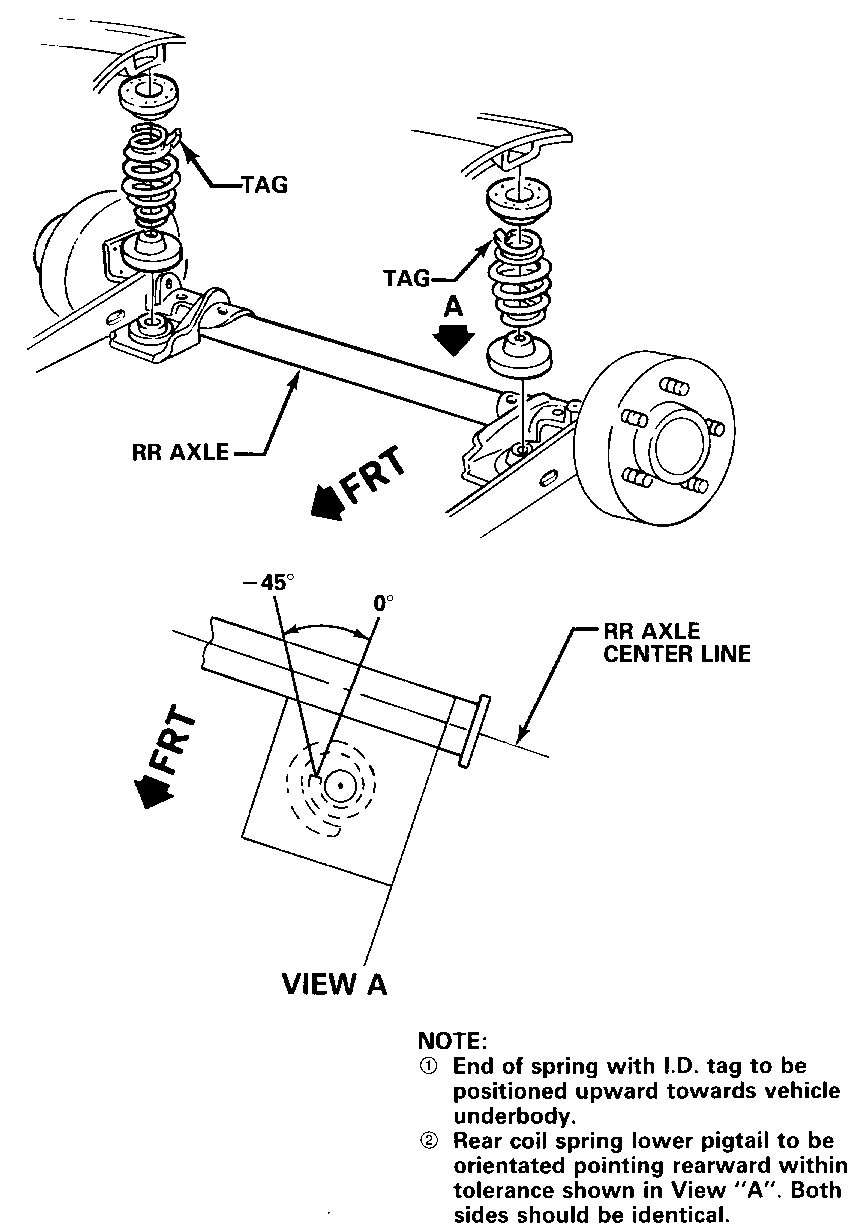 TAG

TAG

A

RR AXLE

FRT

−45°

0°

RR AXLE CENTER LINE

FRT

VIEW A

NOTE:
① End of spring with I.D. tag to be positioned upward towards vehicle underbody.
② Rear coil spring lower pigtail to be orientated pointing rearward within tolerance shown in View "A". Both sides should be identical.