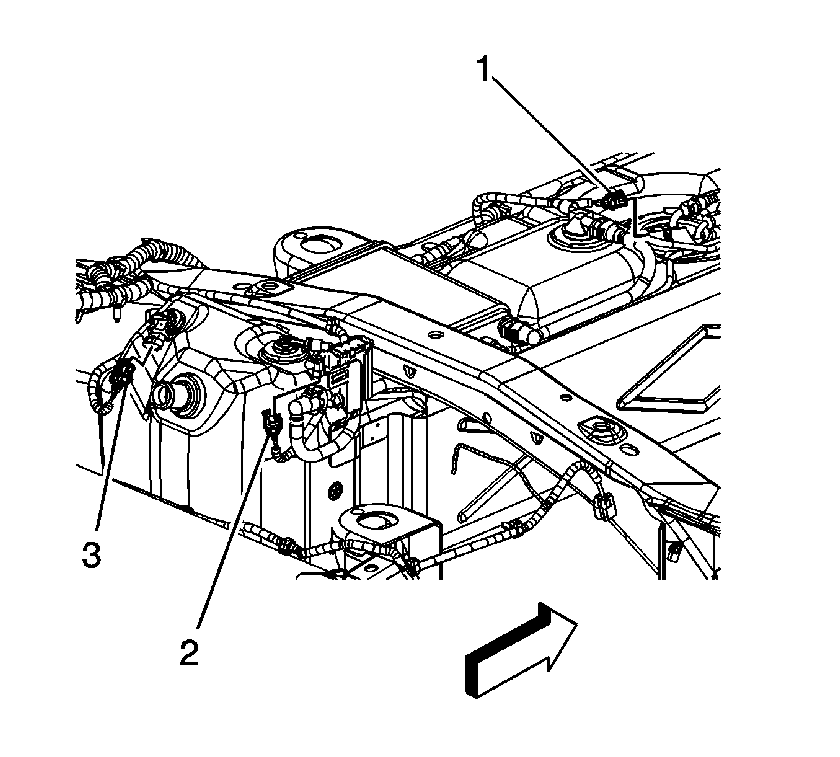 1

3

2