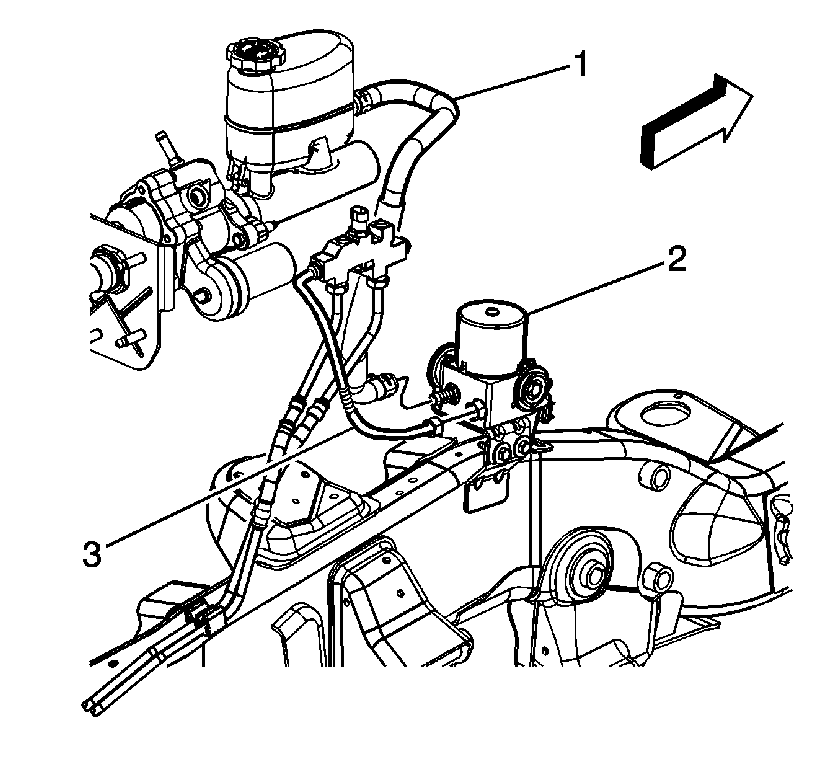 1
2
3