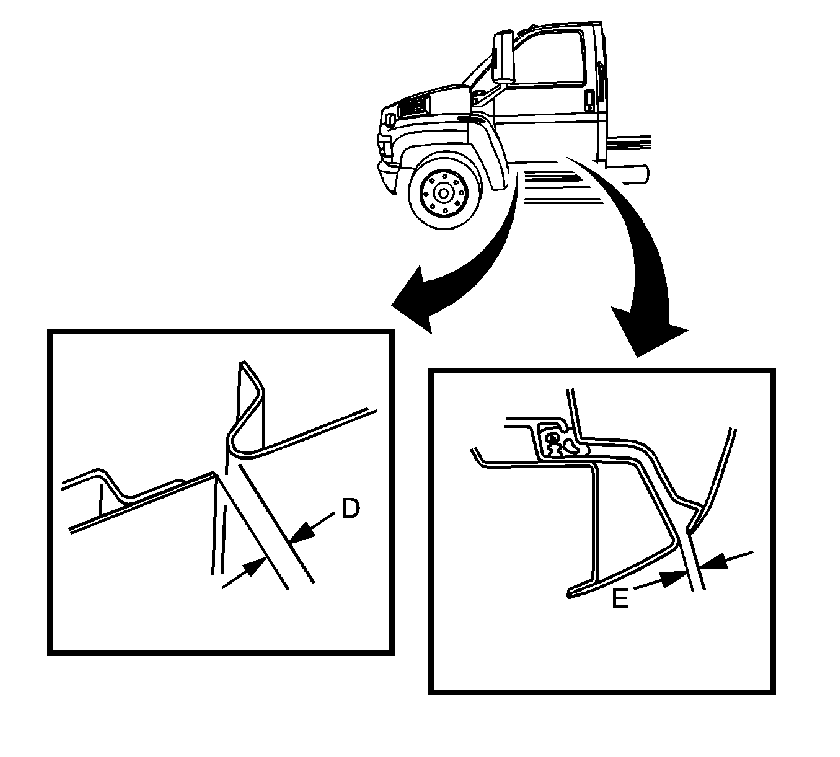 D

E